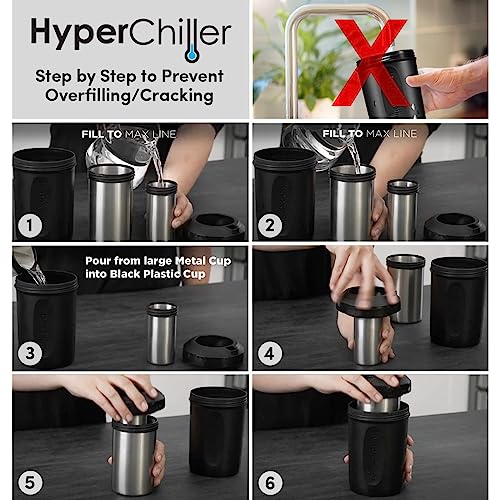 HyperChiller

Step by Step to Prevent Overfilling/Cracking

FILL TO MAX LINE

1

FILL TO MAX LINE

2

Pour from large Metal Cup into Black Plastic Cup

3

4

5

6