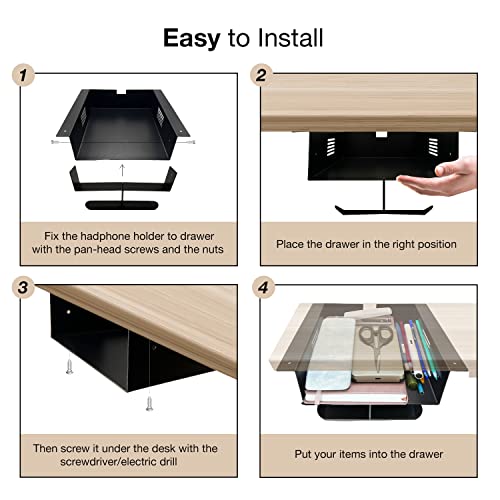 Easy to Install

1

Fix the hadphone holder to drawer with the pan-head screws and the nuts

2

Place the drawer in the right position

3

Then screw it under the desk with the screwdriver/electric drill

4

Put your items into the drawer