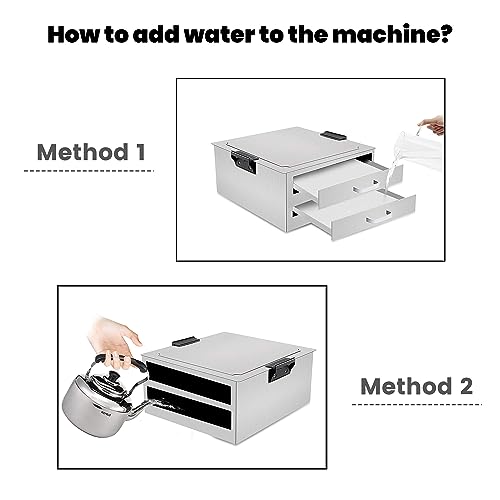 How to add water to the machine?

Method 1

Method 2