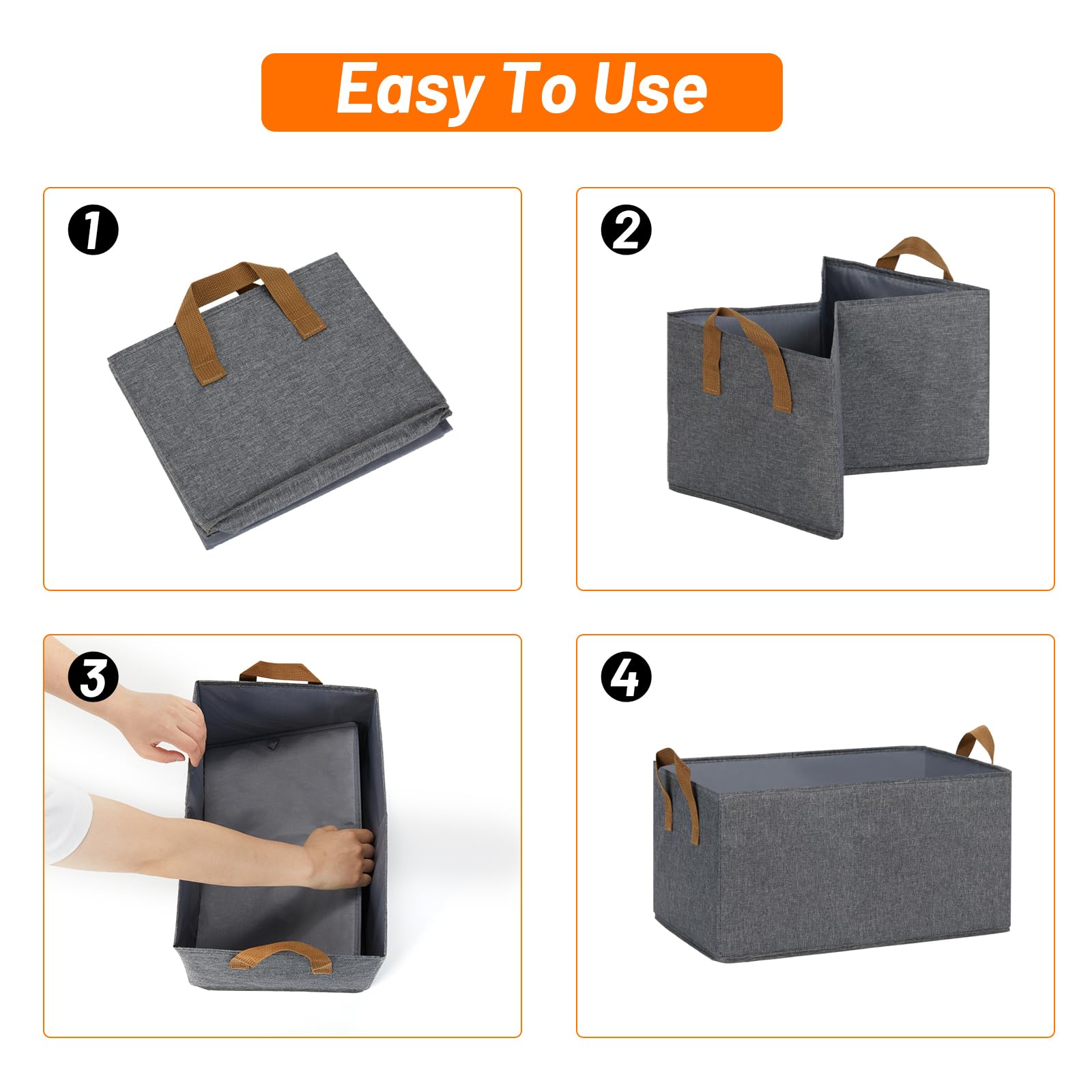 Easy To Use

1

2

3

4