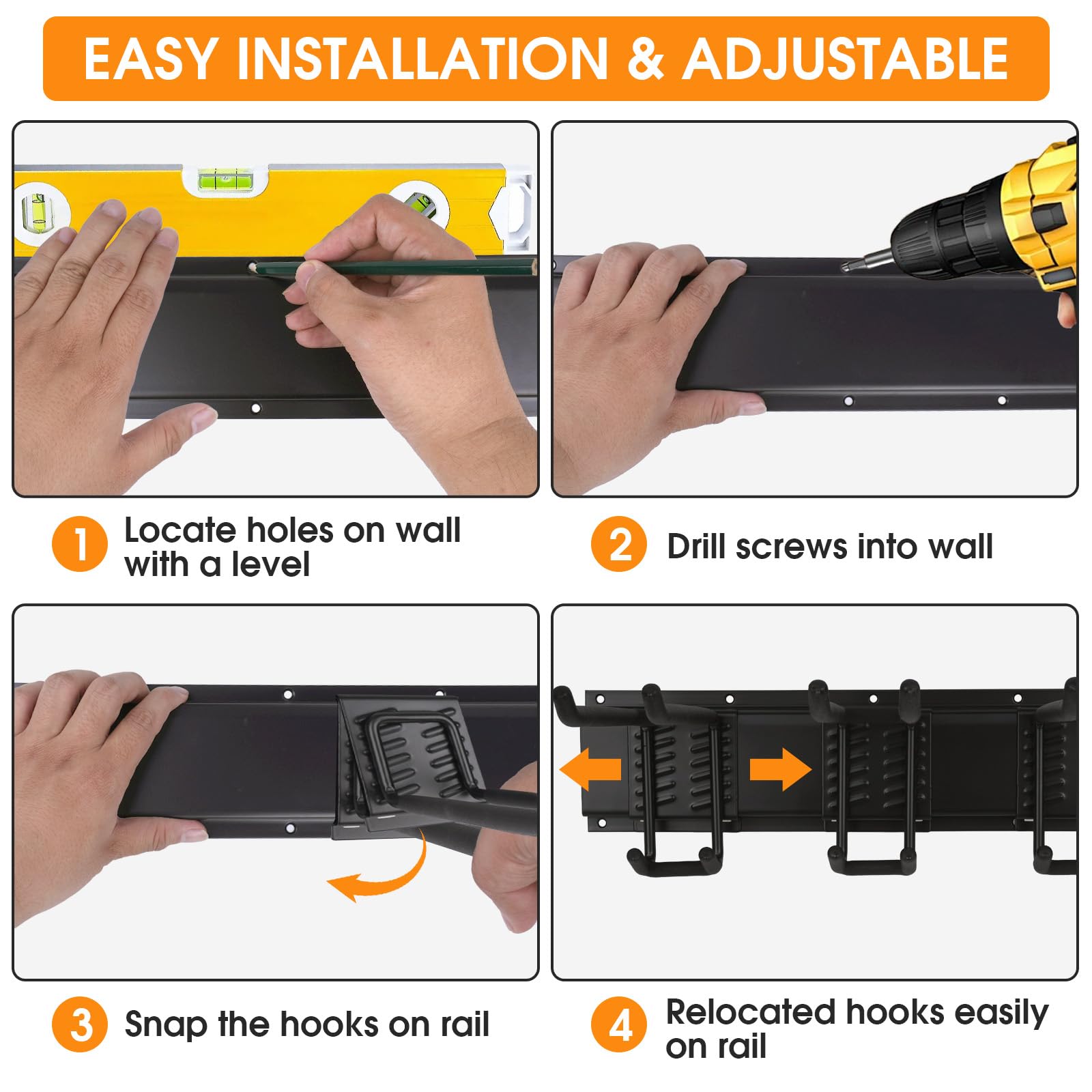 EASY INSTALLATION & ADJUSTABLE

1 Locate holes on wall with a level

2 Drill screws into wall

3 Snap the hooks on rail

4 Relocated hooks easily on rail