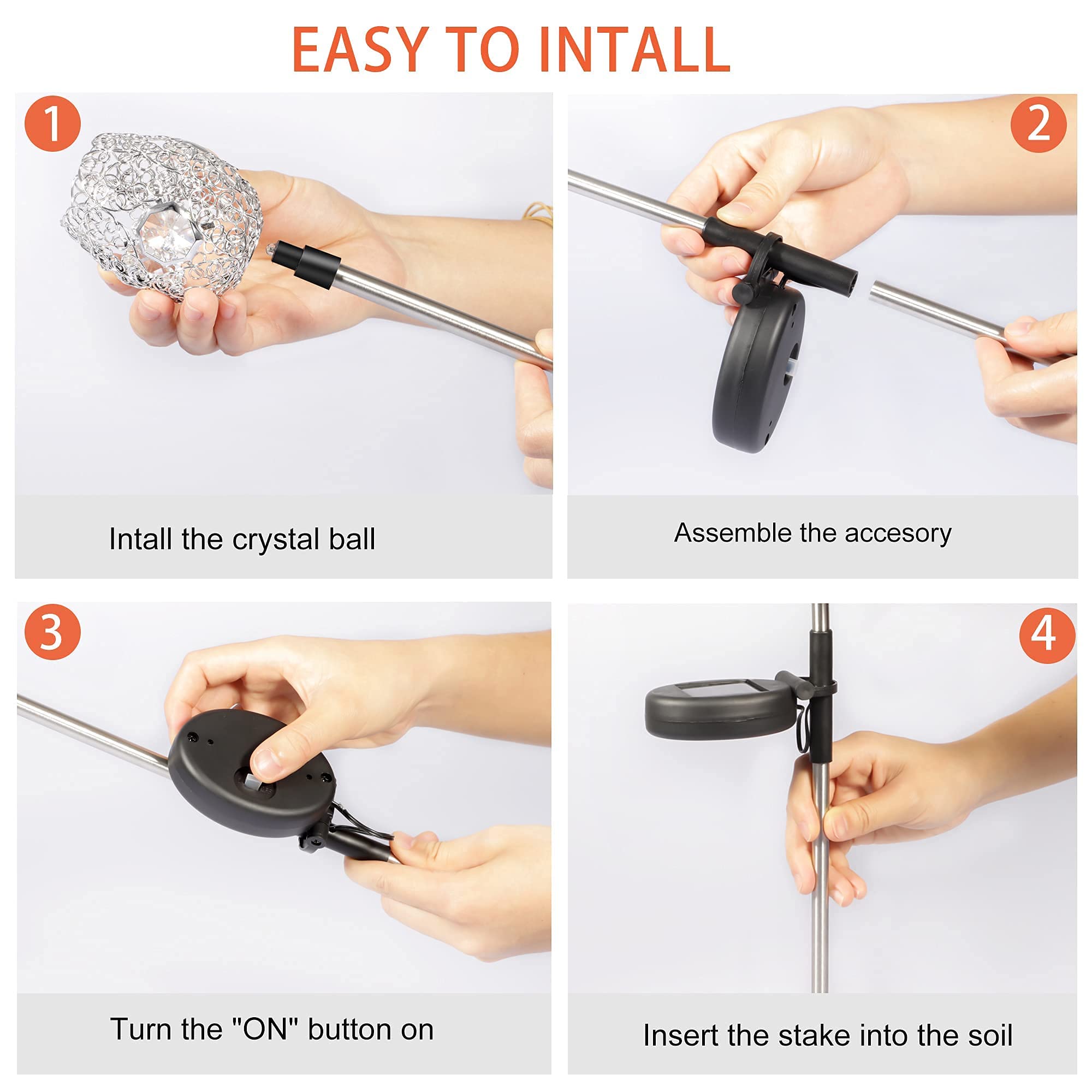 EASY TO INTALL

1

Intall the crystal ball

2

Assemble the accesory

3

Turn the "ON" button on

4

Insert the stake into the soil