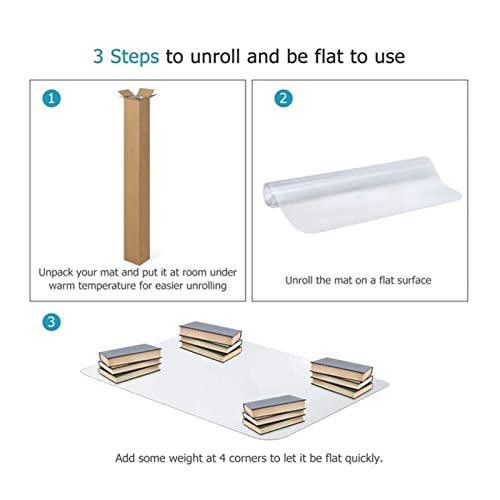 3 Steps to unroll and be flat to use

1

Unpack your mat and put it at room under warm temperature for easier unrolling

2

Unroll the mat on a flat surface

3

Add some weight at 4 corners to let it be flat quickly.