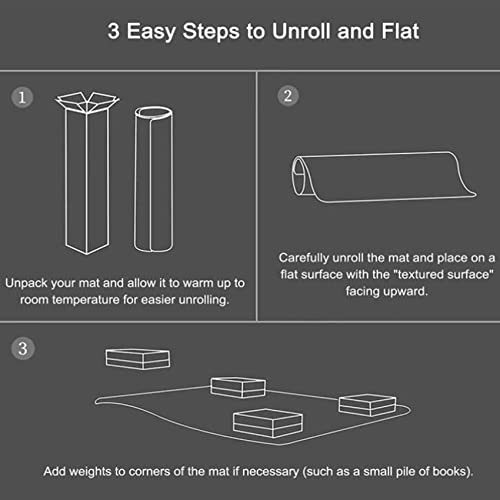 3 Easy Steps to Unroll and Flat

1

Unpack your mat and allow it to warm up to room temperature for easier unrolling.

2

Carefully unroll the mat and place on a flat surface with the "textured surface" facing upward.

3

Add weights to corners of the mat if necessary (such as a small pile of books).