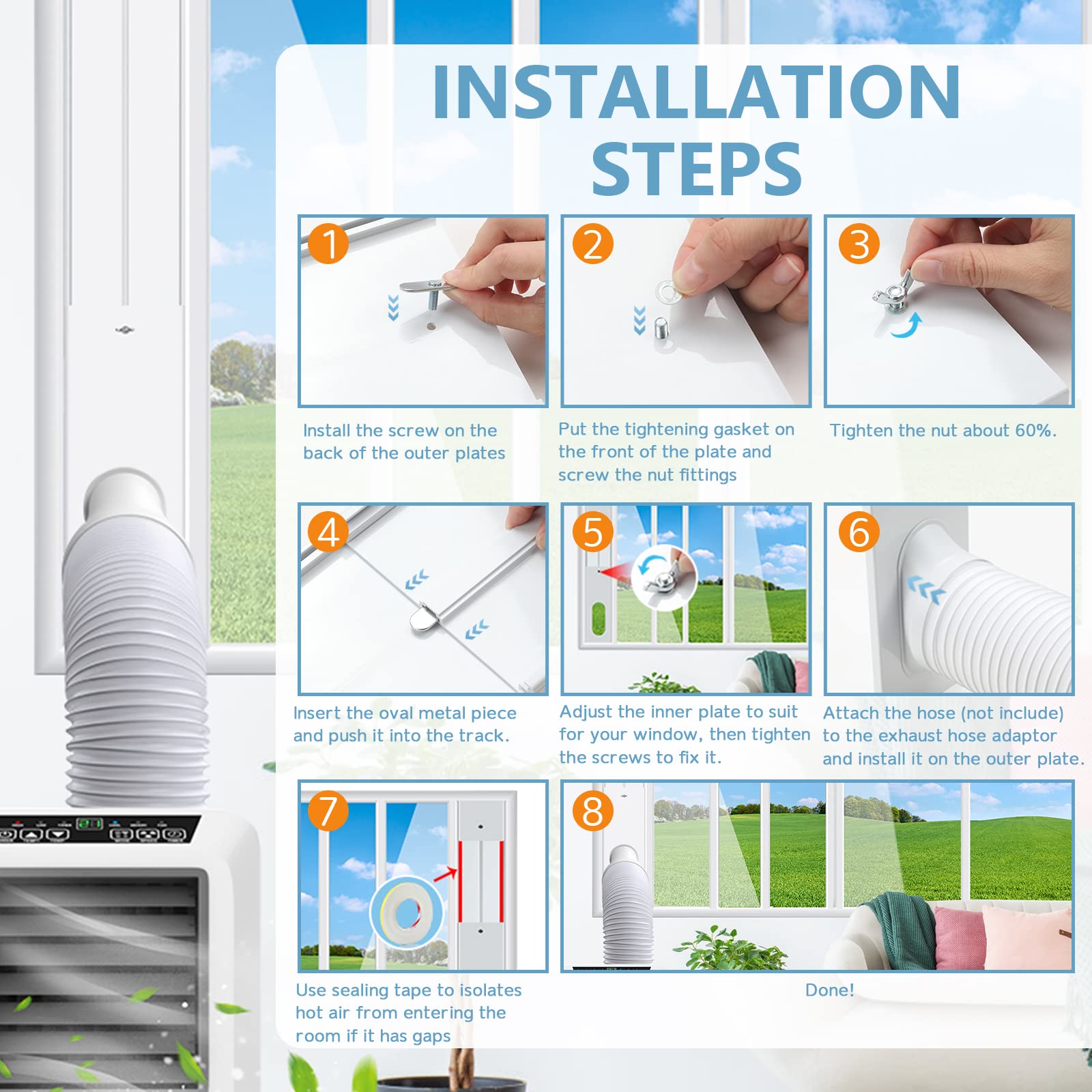 INSTALLATION STEPS

1

Install the screw on the back of the outer plates

2

Put the tightening gasket on the front of the plate and screw the nut fittings

3

Tighten the nut about 60%.

4

Insert the oval metal piece and push it into the track.

5

Adjust the inner plate to suit for your window, then tighten the screws to fix it.

6

Attach the hose (not include) to the exhaust hose adaptor and install it on the outer plate.

7

Use sealing tape to isolates hot air from entering the room if it has gaps

8

Done!