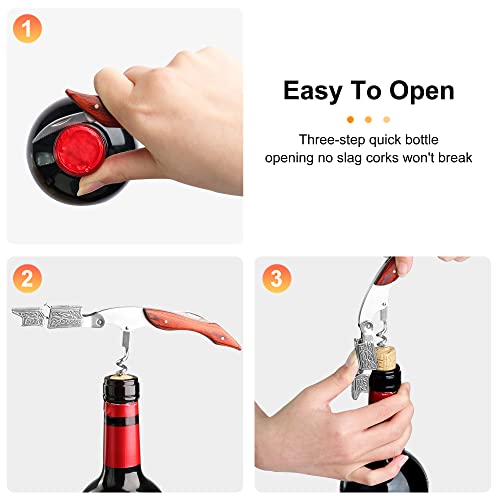 1

Easy To Open

Three-step quick bottle opening no slag corks won't break

2

3