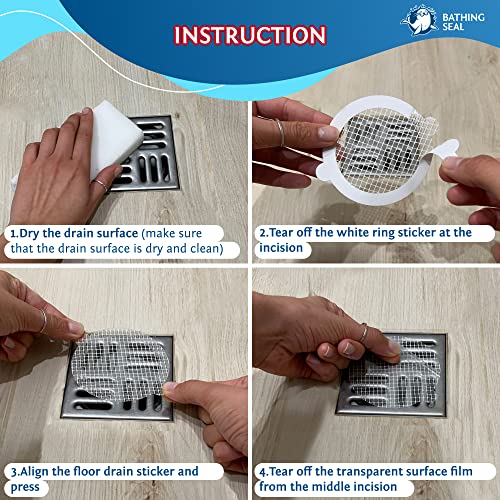 INSTRUCTION

BATHING SEAL

1.Dry the drain surface (make sure that the drain surface is dry and clean)

2.Tear off the white ring sticker at the incision

3.Align the floor drain sticker and press

4.Tear off the transparent surface film from the middle incision