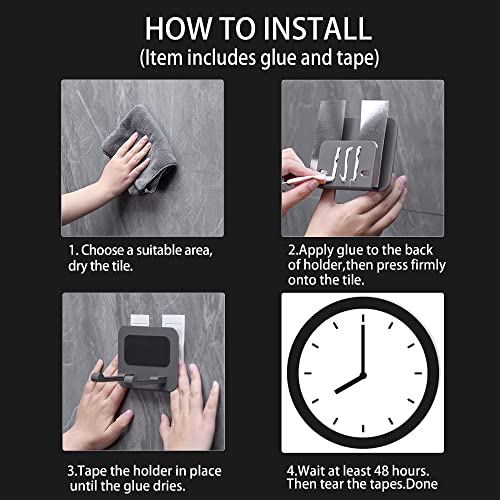 HOW TO INSTALL
(Item includes glue and tape)

1. Choose a suitable area, dry the tile.

2.Apply glue to the back of holder,then press firmly onto the tile.

3.Tape the holder in place until the glue dries.

4.Wait at least 48 hours. Then tear the tapes.Done