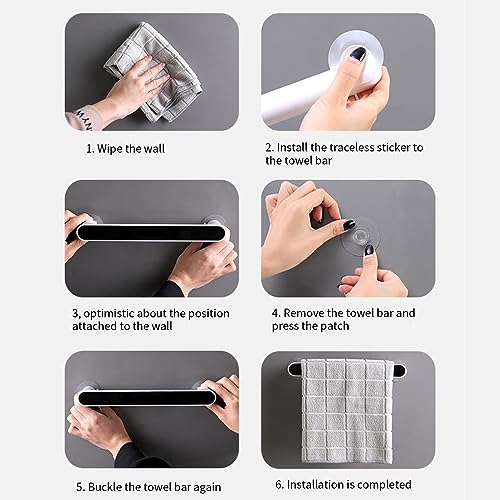 1. Wipe the wall

2. Install the traceless sticker to the towel bar

3, optimistic about the position attached to the wall

4. Remove the towel bar and press the patch

5. Buckle the towel bar again

6. Installation is completed