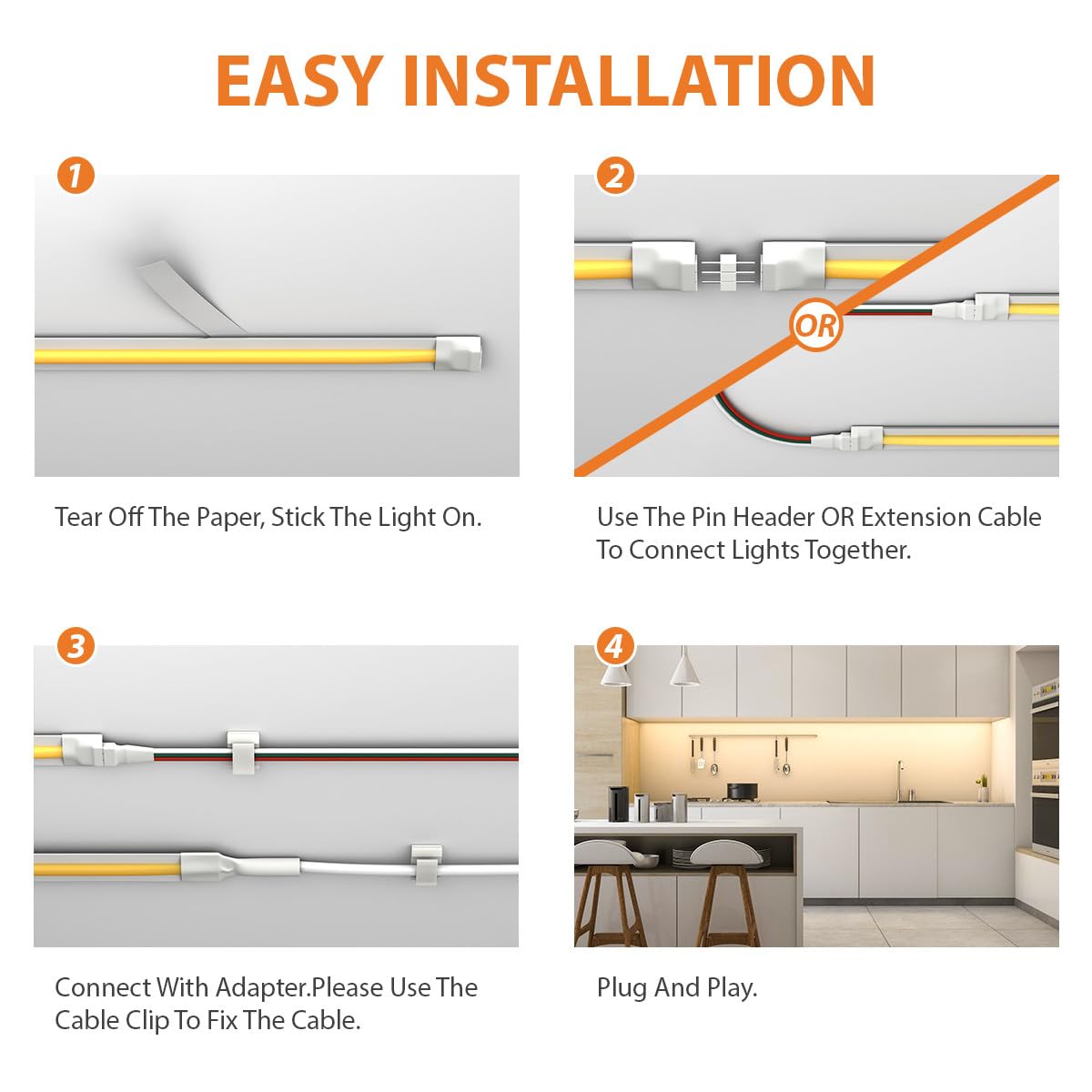 EASY INSTALLATION

1

Tear Off The Paper, Stick The Light On.

2

OR

Use The Pin Header OR Extension Cable To Connect Lights Together.

3

Connect With Adapter.Please Use The Cable Clip To Fix The Cable.

4

Plug And Play.