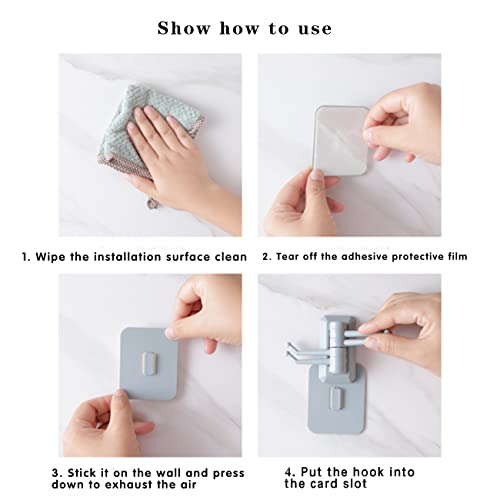 Show how to use

1. Wipe the installation surface clean

2. Tear off the adhesive protective film

3. Stick it on the wall and press down to exhaust the air

4. Put the hook into the card slot