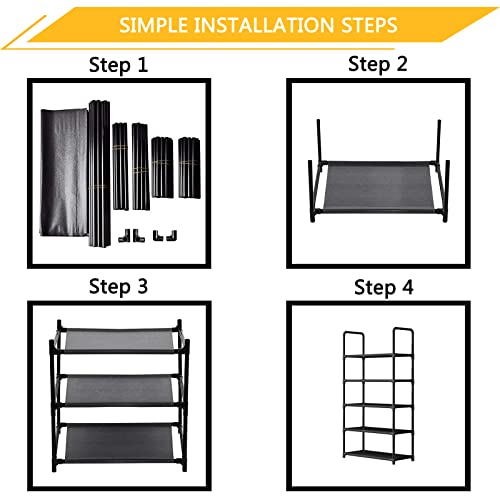 SIMPLE INSTALLATION STEPS

Step 1

Step 2

Step 3

Step 4