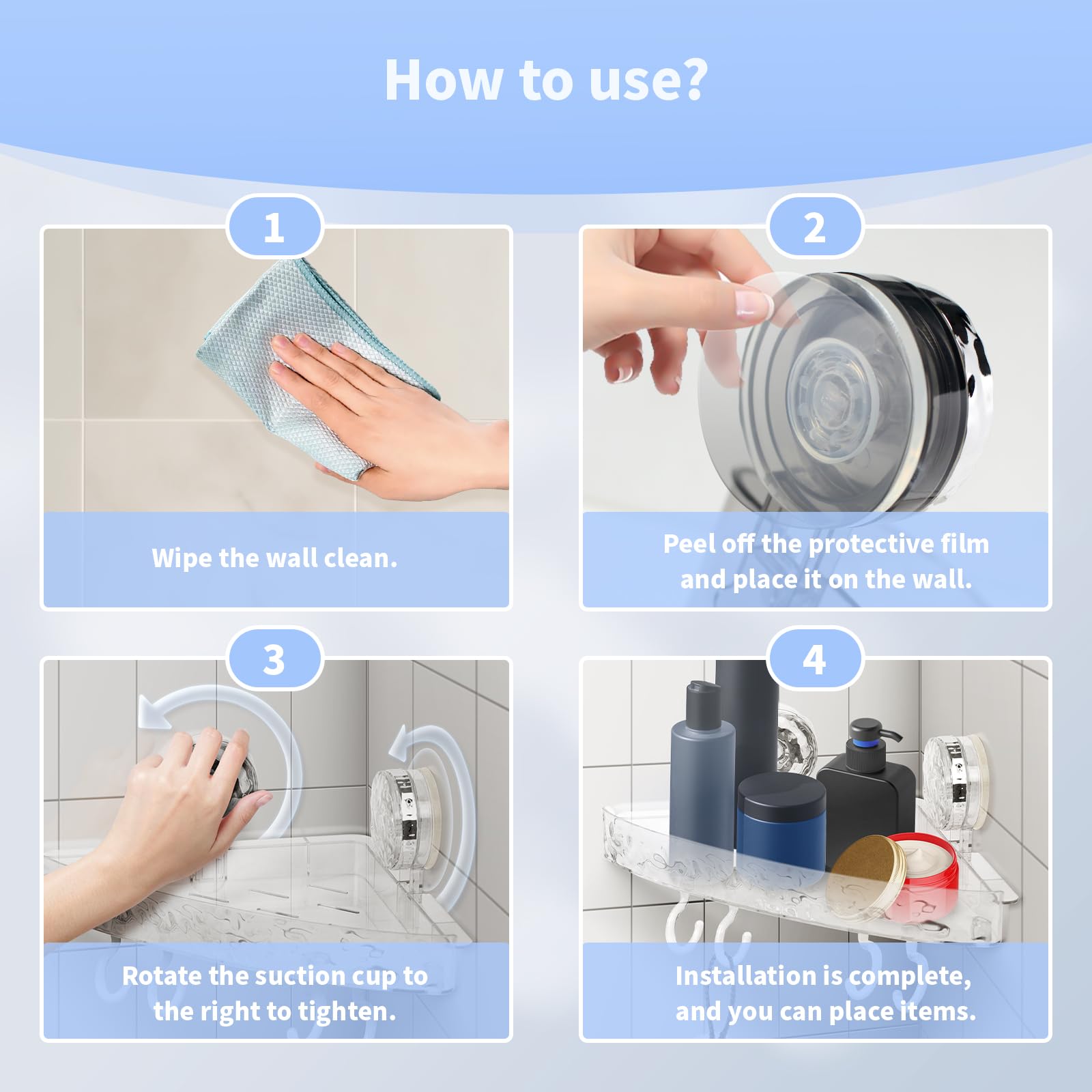 How to use?

1

Wipe the wall clean.

2

Peel off the protective film and place it on the wall.

3

Rotate the suction cup to the right to tighten.

4

Installation is complete, and you can place items.