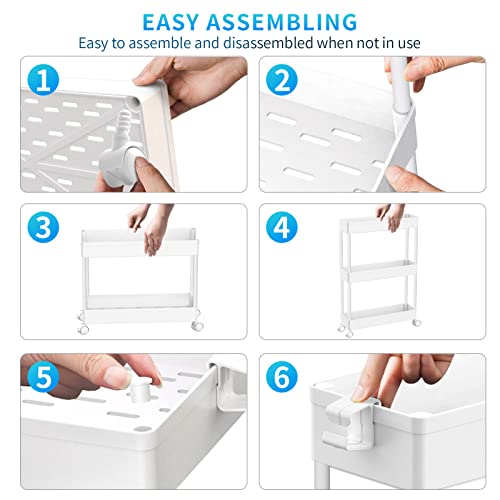 EASY ASSEMBLING

Easy to assemble and disassembled when not in use

1

2

3

4

5

6