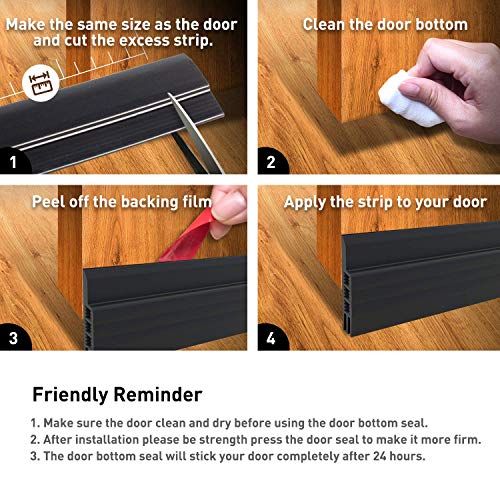 Make the same size as the door and cut the excess strip.

1

Clean the door bottom

2

Peel off the backing film

3

Apply the strip to your door

4

Friendly Reminder

1. Make sure the door clean and dry before using the door bottom seal.
2. After installation please be strength press the door seal to make it more firm.
3. The door bottom seal will stick your door completely after 24 hours.