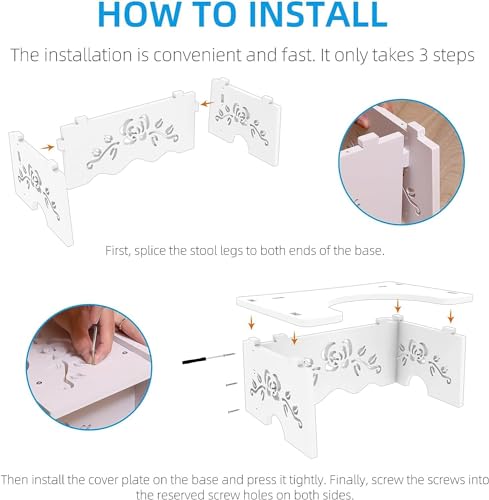 HOW TO INSTALL

The installation is convenient and fast. It only takes 3 steps

First, splice the stool legs to both ends of the base.

Then install the cover plate on the base and press it tightly. Finally, screw the screws into the reserved screw holes on both sides.