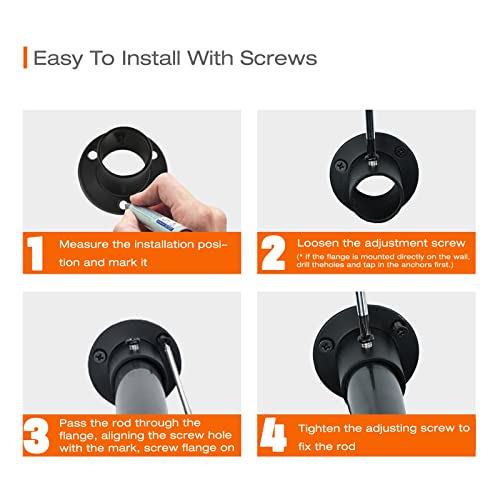 Easy To Install With Screws

1 Measure the installation position and mark it

2 Loosen the adjustment screw
(* If the flange is mounted directly on the wall, drill theholes and tap in the anchors first.)

3 Pass the rod through the flange, aligning the screw hole with the mark, screw flange on

4 Tighten the adjusting screw to fix the rod