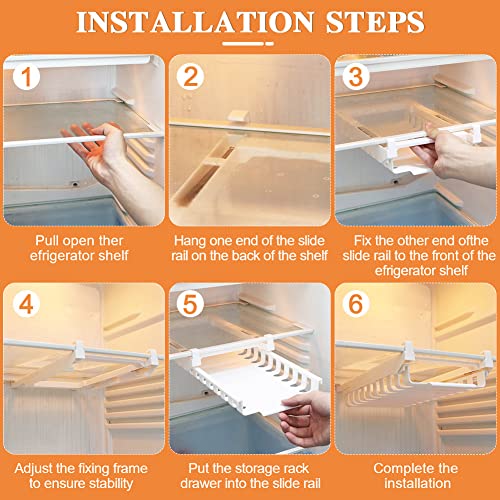 INSTALLATION STEPS

1

Pull open ther efrigerator shelf

2

Hang one end of the slide rail on the back of the shelf

3

Fix the other end ofthe slide rail to the front of the efrigerator shelf

4

Adjust the fixing frame to ensure stability

5

Put the storage rack drawer into the slide rail

6

Complete the installation