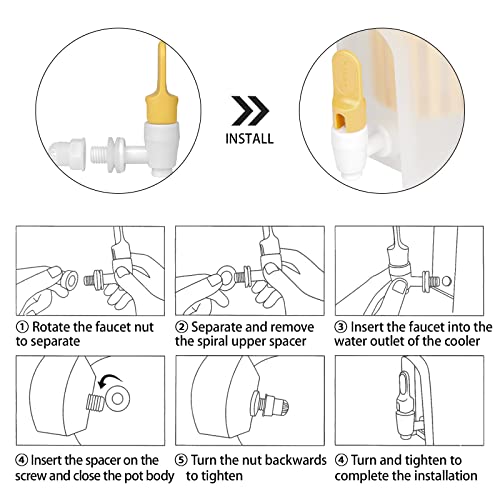 INSTALL

① Rotate the faucet nut to separate

② Separate and remove the spiral upper spacer

③ Insert the faucet into the water outlet of the cooler

④ Insert the spacer on the screw and close the pot body

⑤ Turn the nut backwards to tighten

④ Turn and tighten to complete the installation