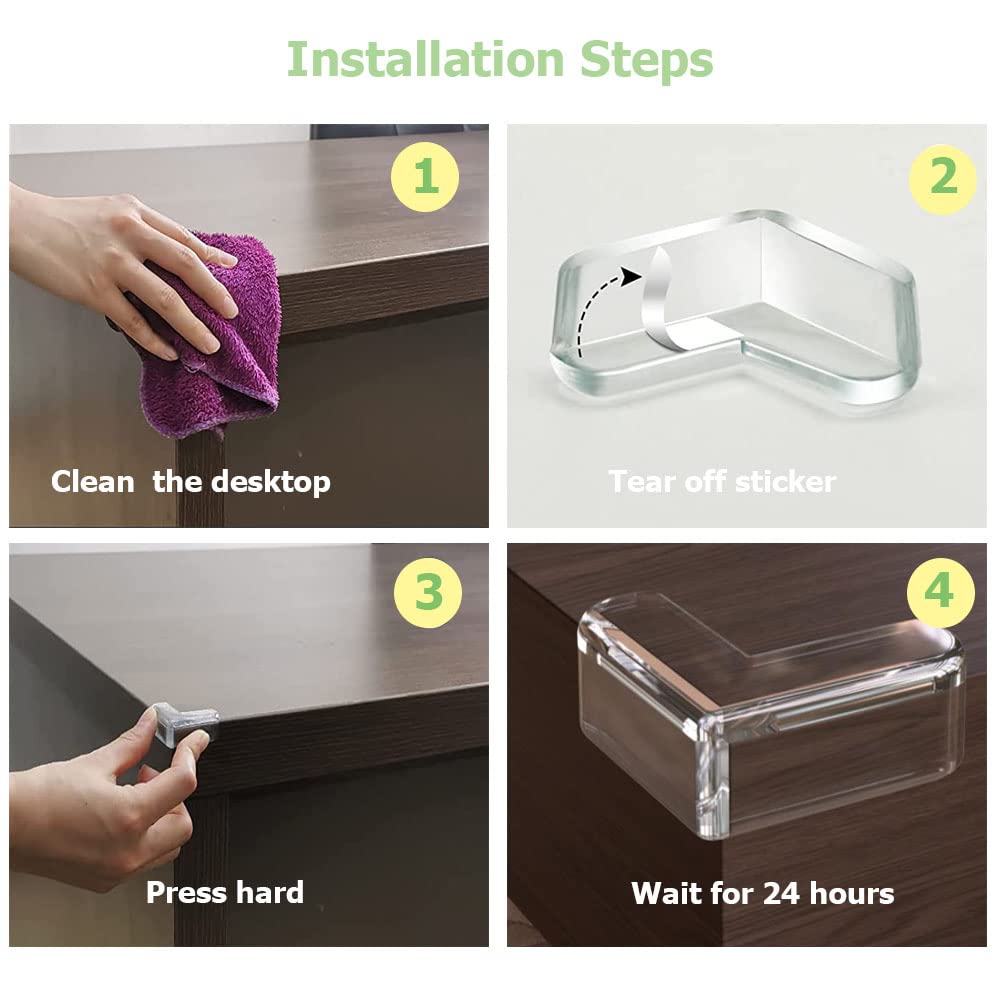 Installation Steps

1

Clean the desktop

2

Tear off sticker

3

Press hard

4

Wait for 24 hours