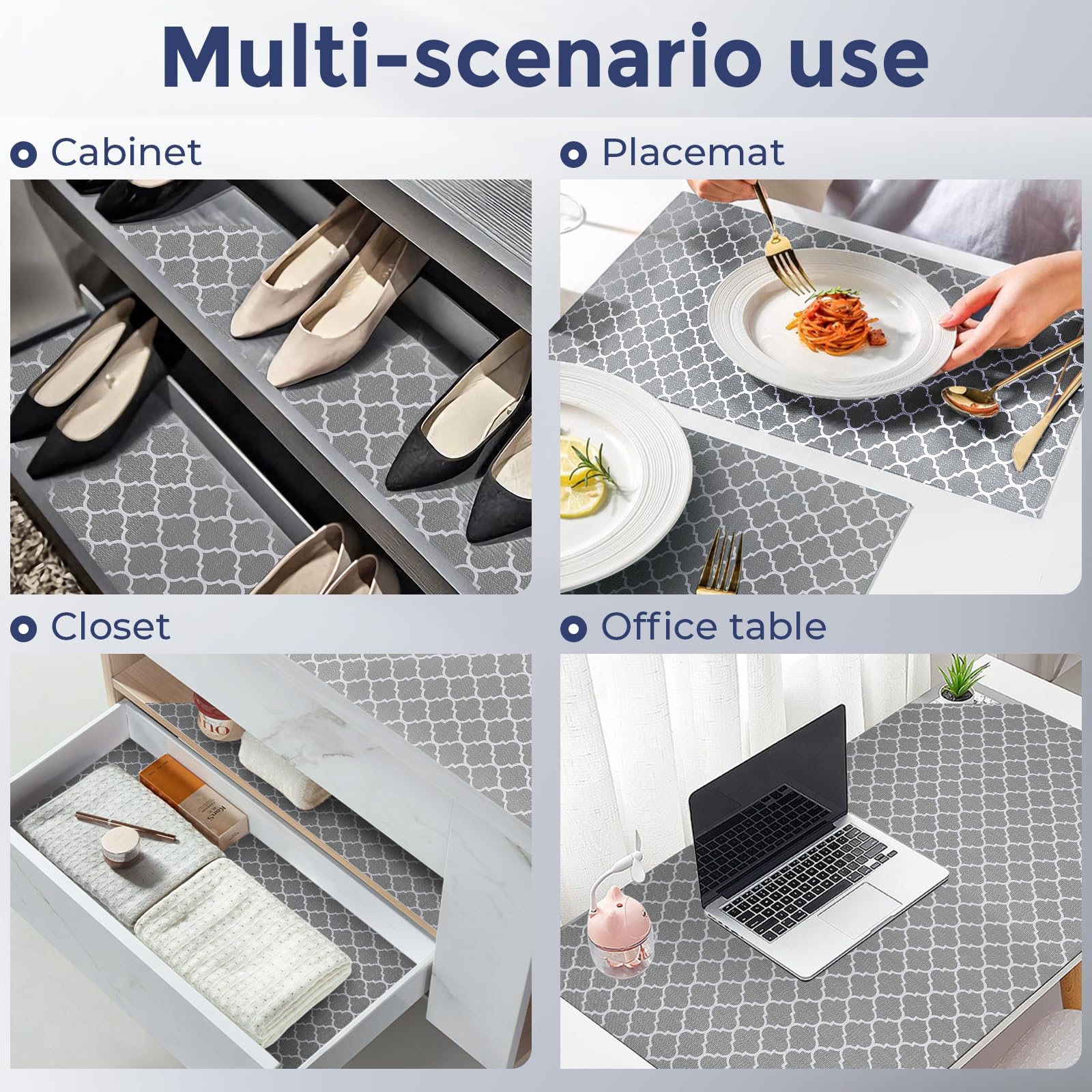 Multi-scenario use

Cabinet

Placemat

Closet

Office table