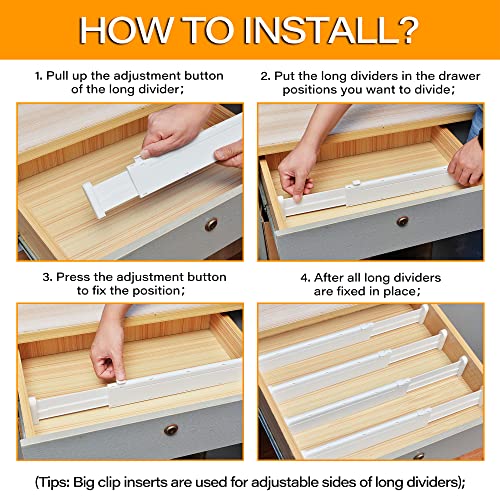 HOW TO INSTALL?

1. Pull up the adjustment button of the long divider;

2. Put the long dividers in the drawer positions you want to divide;

3. Press the adjustment button to fix the position;

4. After all long dividers are fixed in place;

(Tips: Big clip inserts are used for adjustable sides of long dividers);