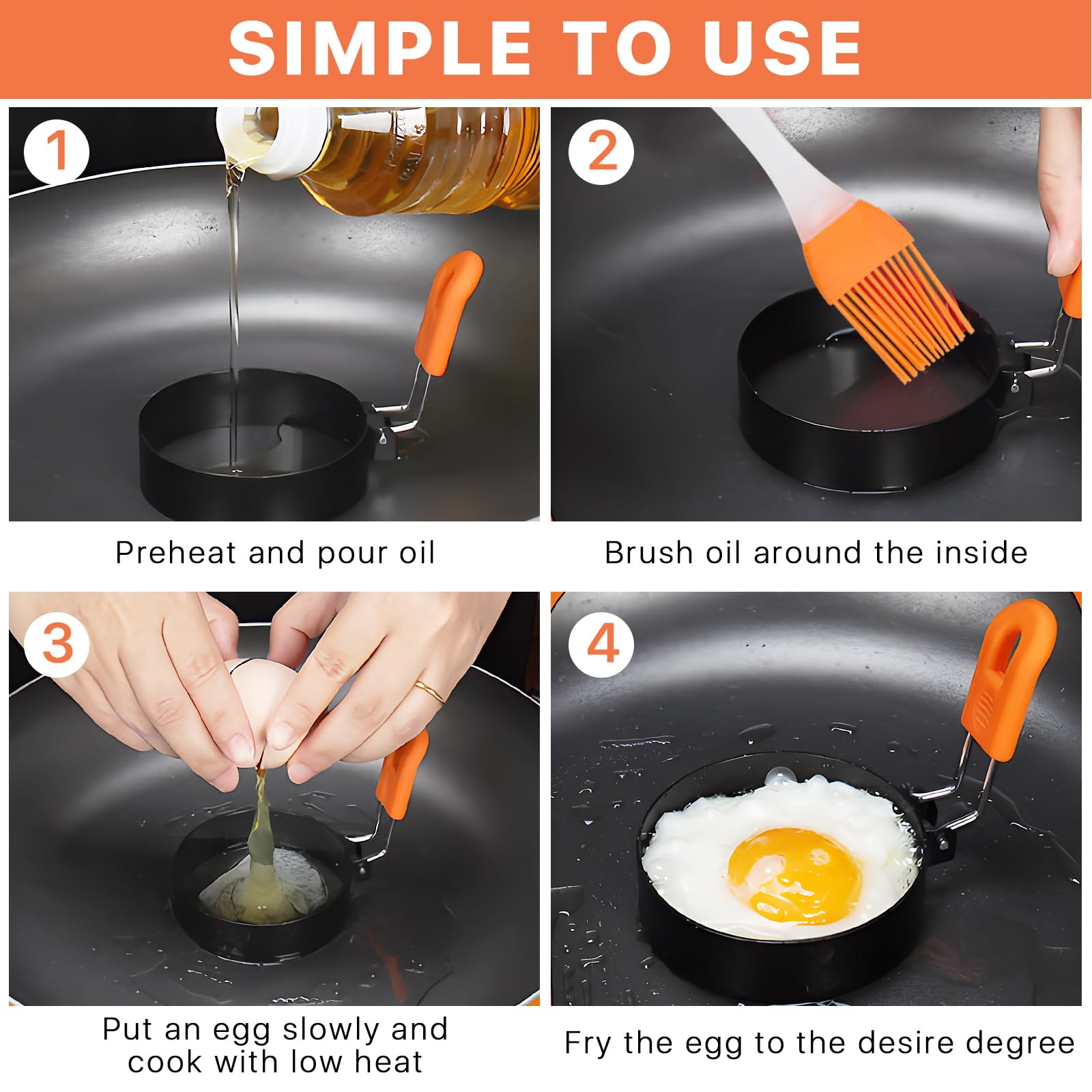 SIMPLE TO USE

1

Preheat and pour oil

2

Brush oil around the inside

3

Put an egg slowly and cook with low heat

4

Fry the egg to the desire degree