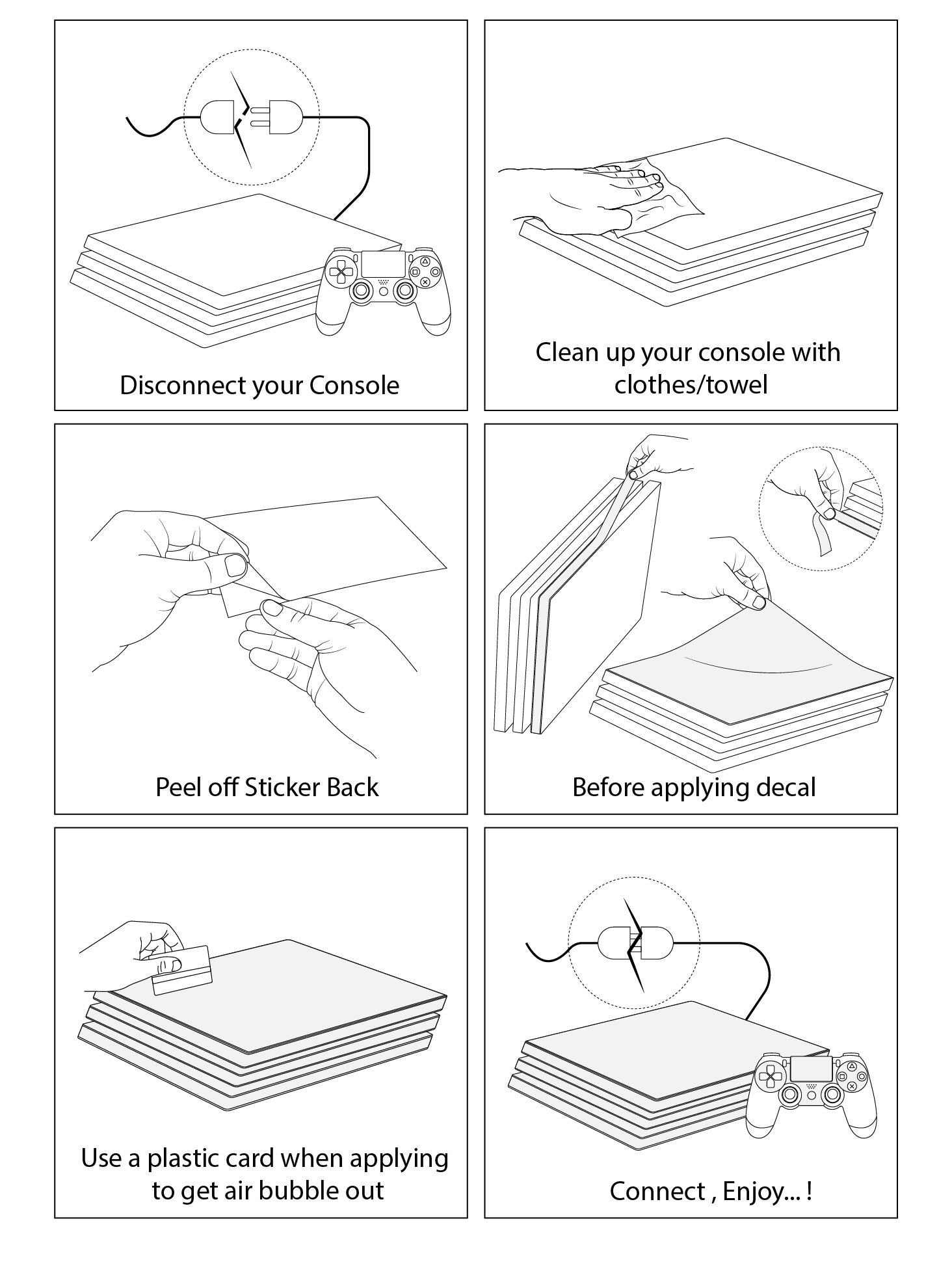 Disconnect your Console

Clean up your console with clothes/towel

Peel off Sticker Back

Before applying decal

Use a plastic card when applying to get air bubble out

Connect , Enjoy... !