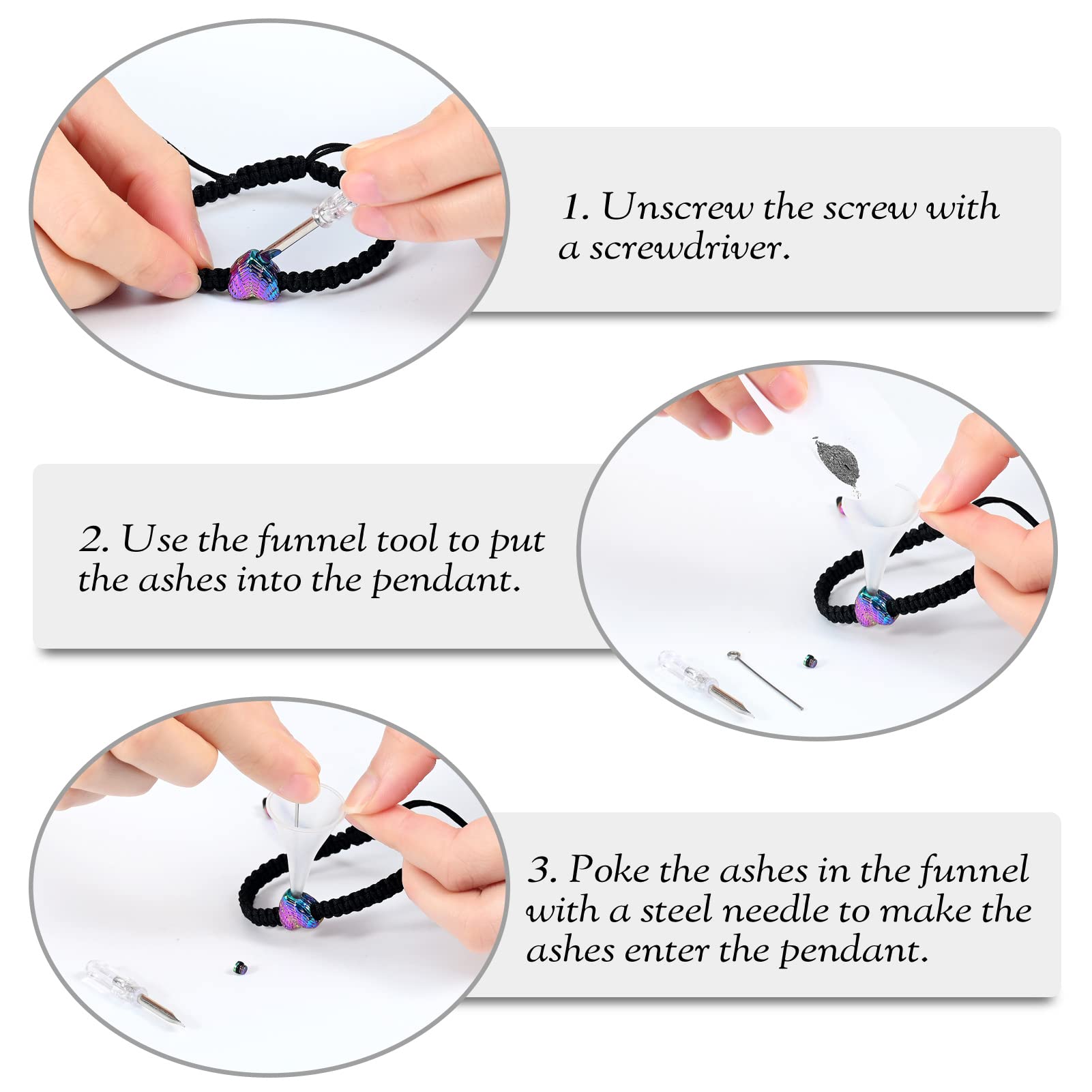 1. Unscrew the screw with a screwdriver.

2. Use the funnel tool to put the ashes into the pendant.

3. Poke the ashes in the funnel with a steel needle to make the ashes enter the pendant.