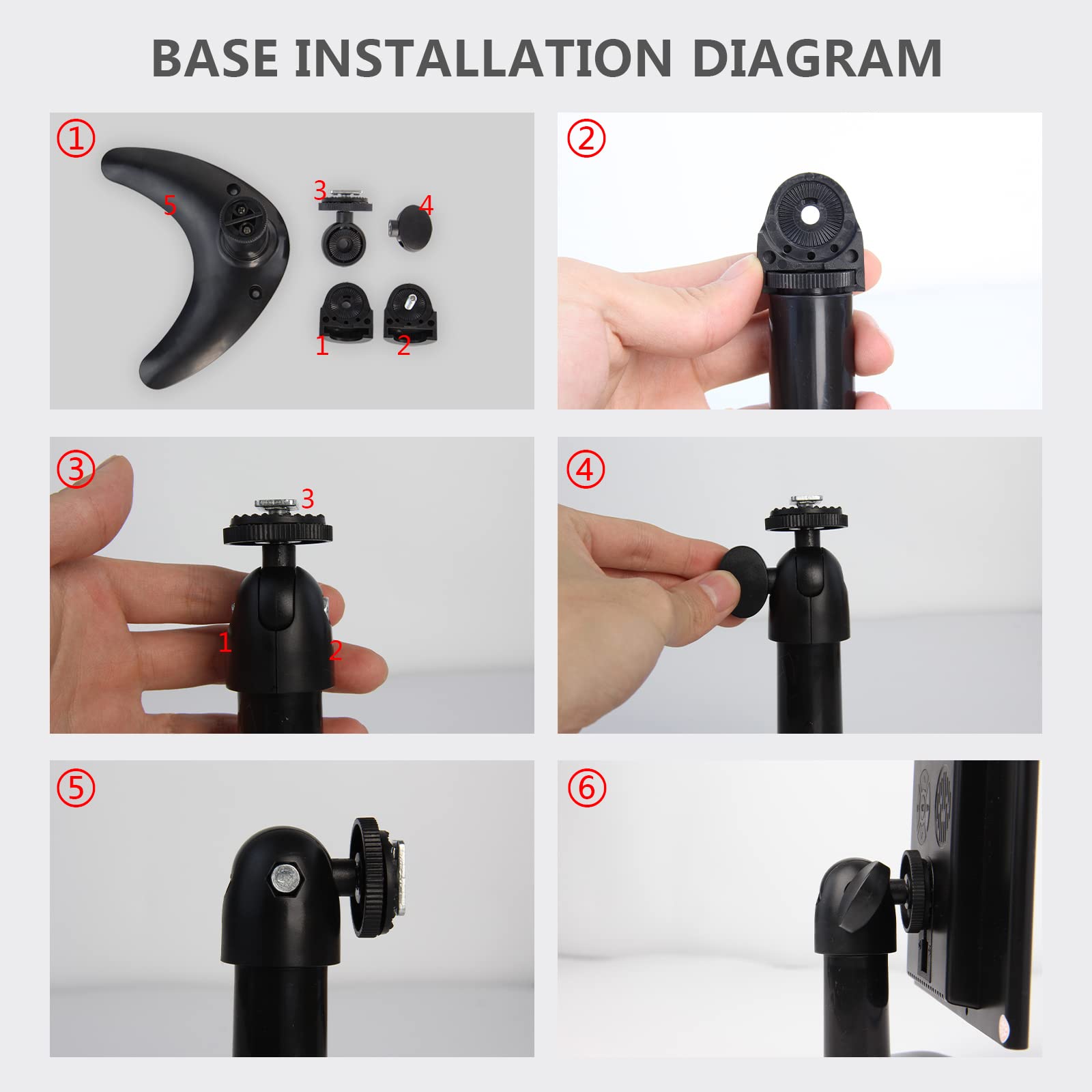 BASE INSTALLATION DIAGRAM

①
5
3
4
1
2

②

③
3
1
2

④

⑤

⑥