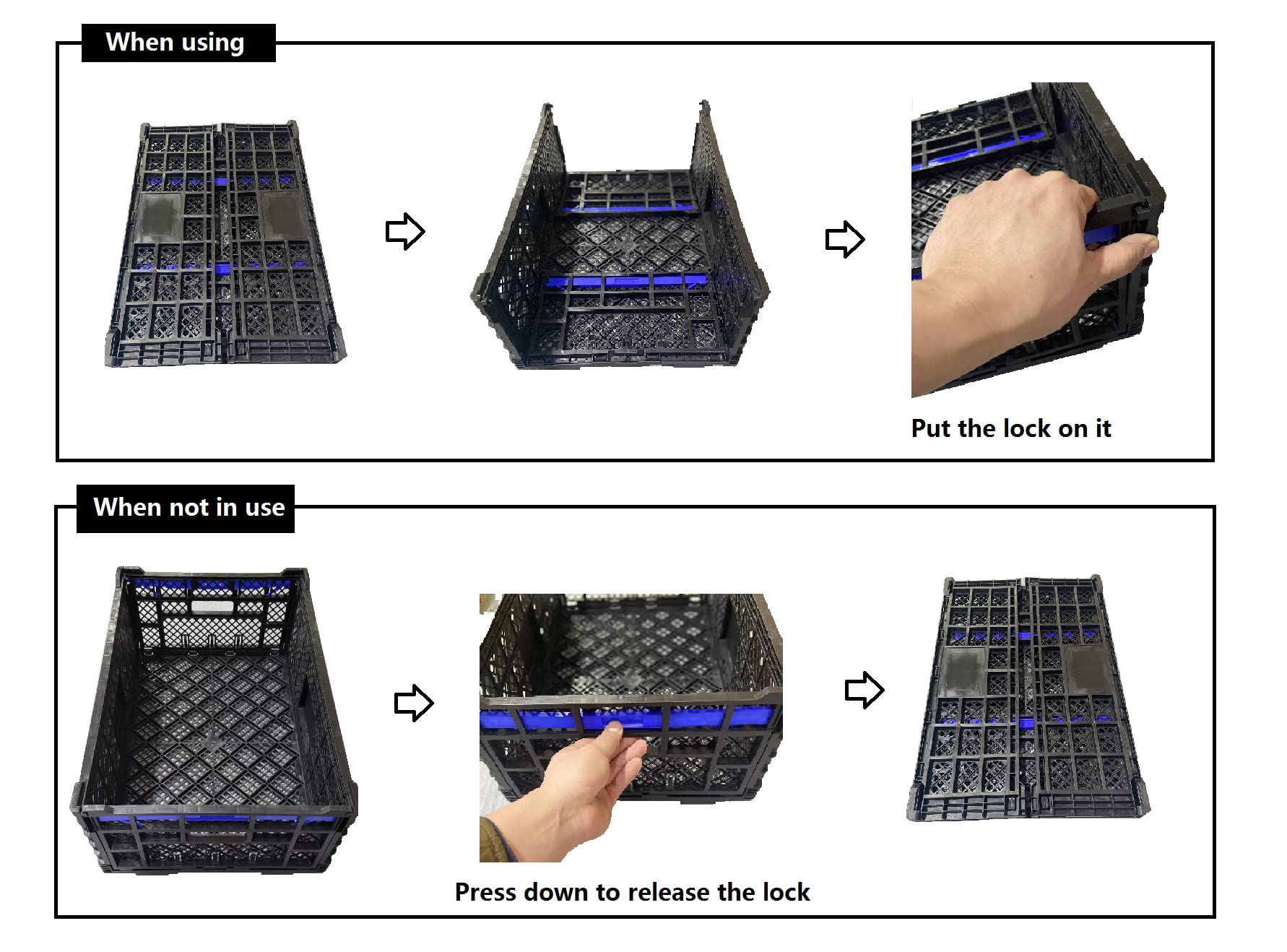 When using

Put the lock on it

When not in use

Press down to release the lock