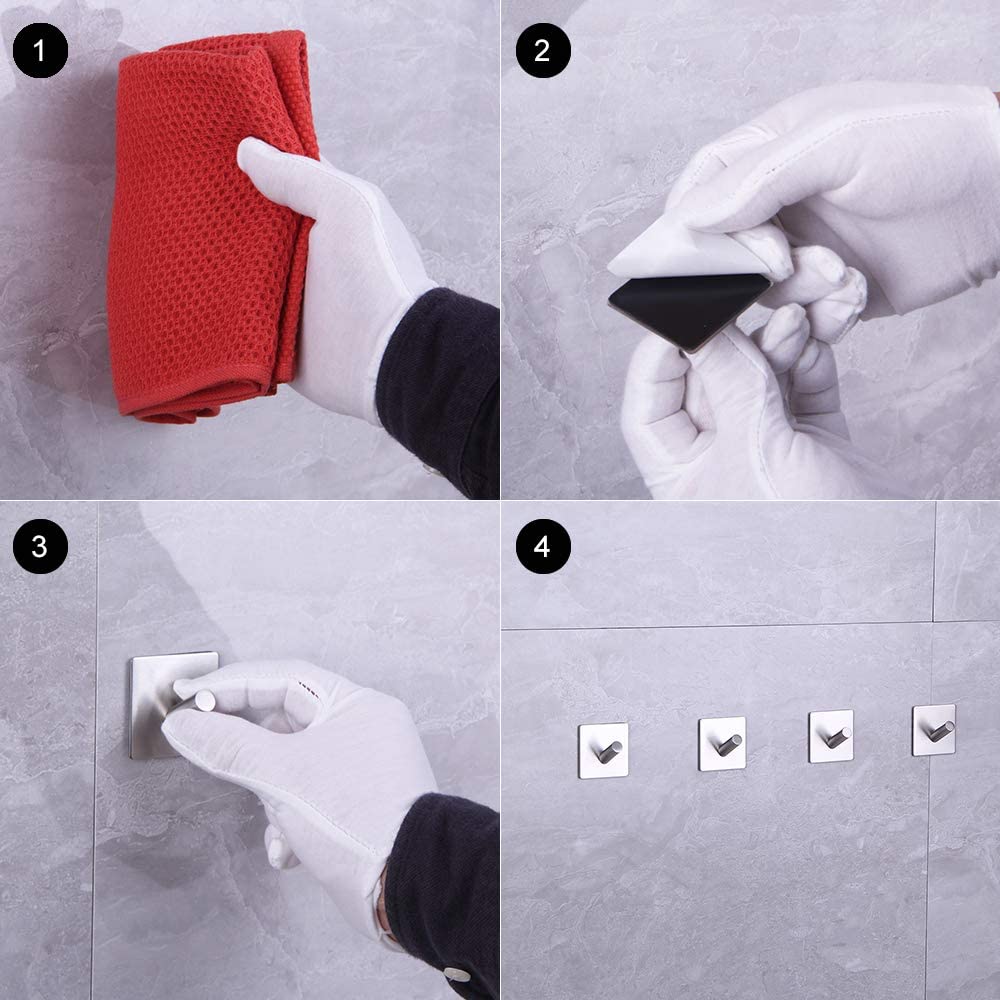 1

2

3

4