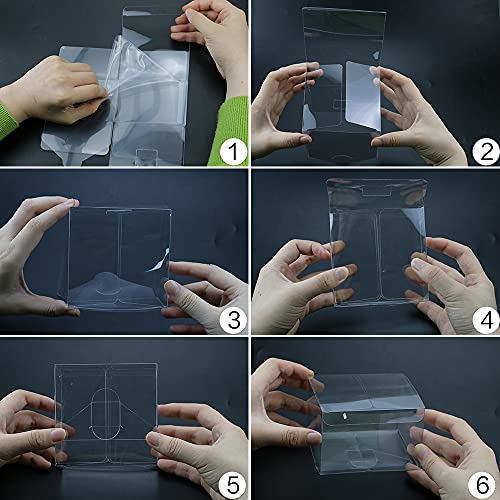 1
2
3
4
5
6