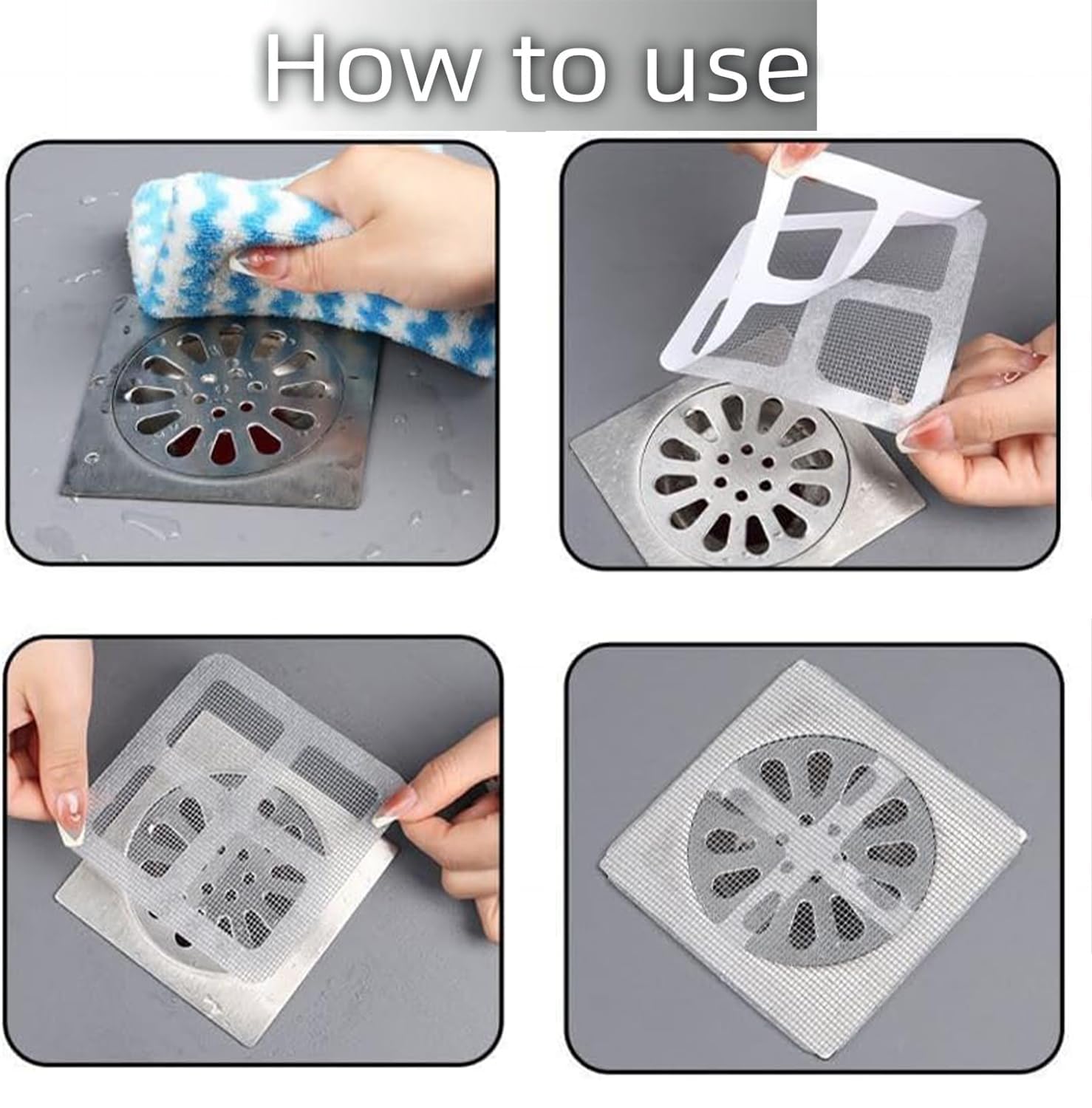 How to use