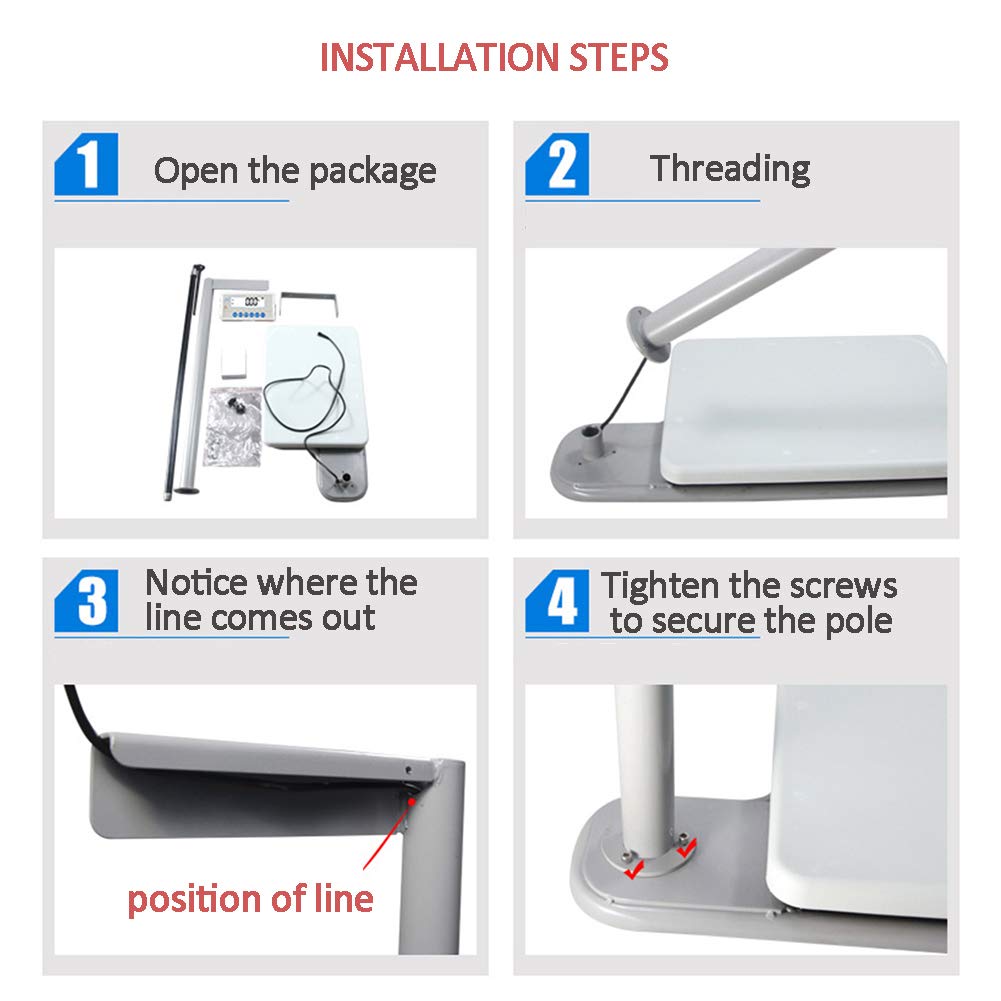 INSTALLATION STEPS

1 Open the package

2 Threading

3 Notice where the line comes out

position of line

4 Tighten the screws to secure the pole