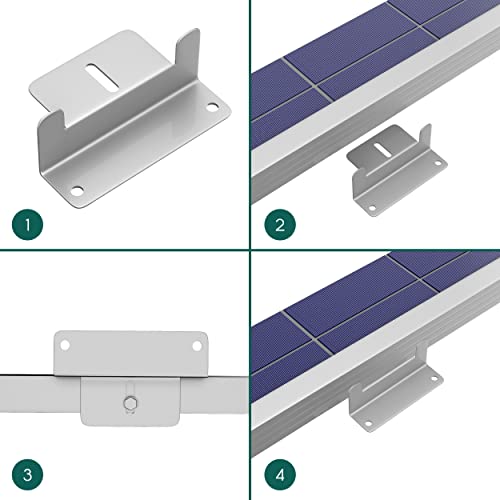 1

2

3

4