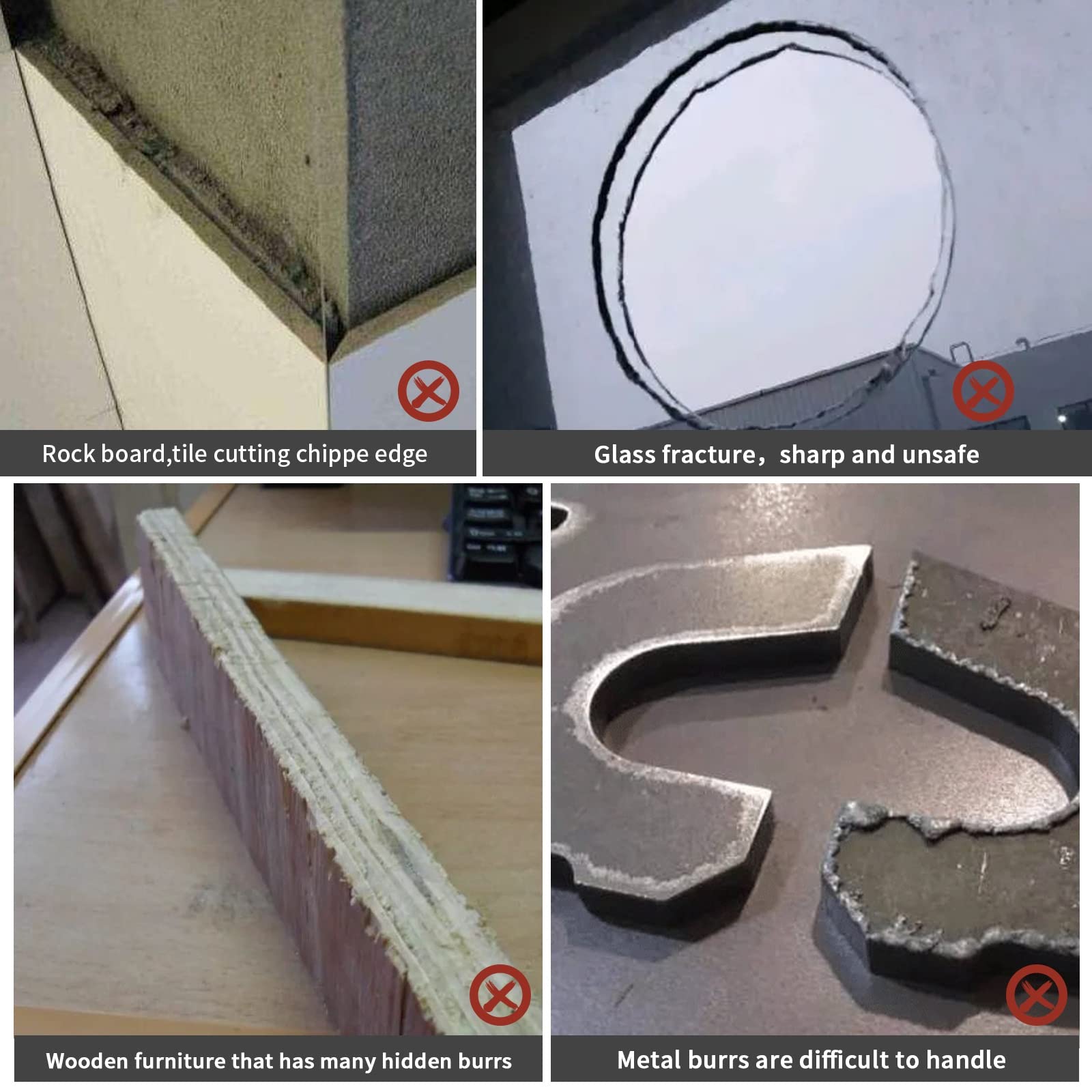 Rock board,tile cutting chippe edge

Glass fracture，sharp and unsafe

Wooden furniture that has many hidden burrs

Metal burrs are difficult to handle