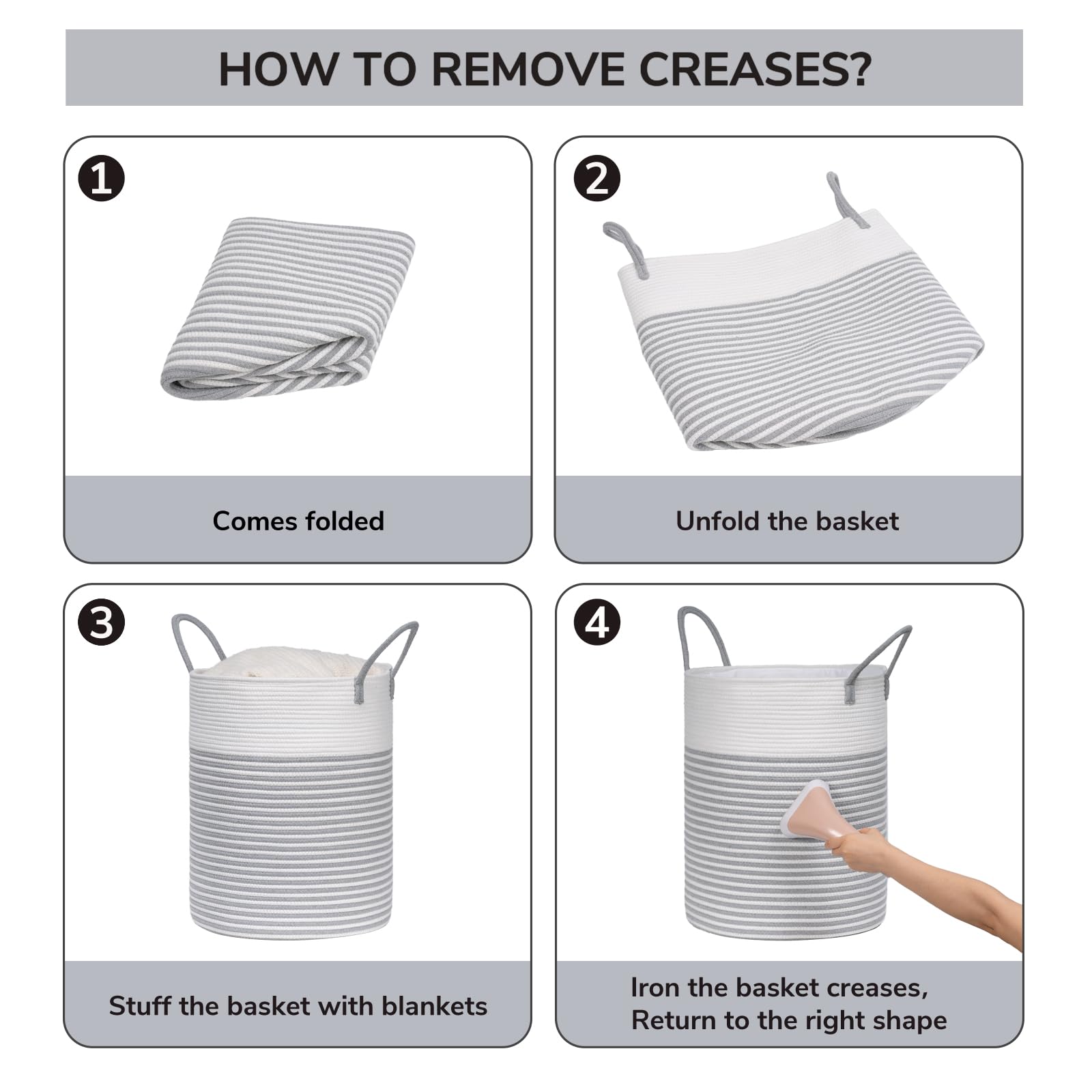 HOW TO REMOVE CREASES?

1

Comes folded

2

Unfold the basket

3

Stuff the basket with blankets

4

Iron the basket creases, Return to the right shape