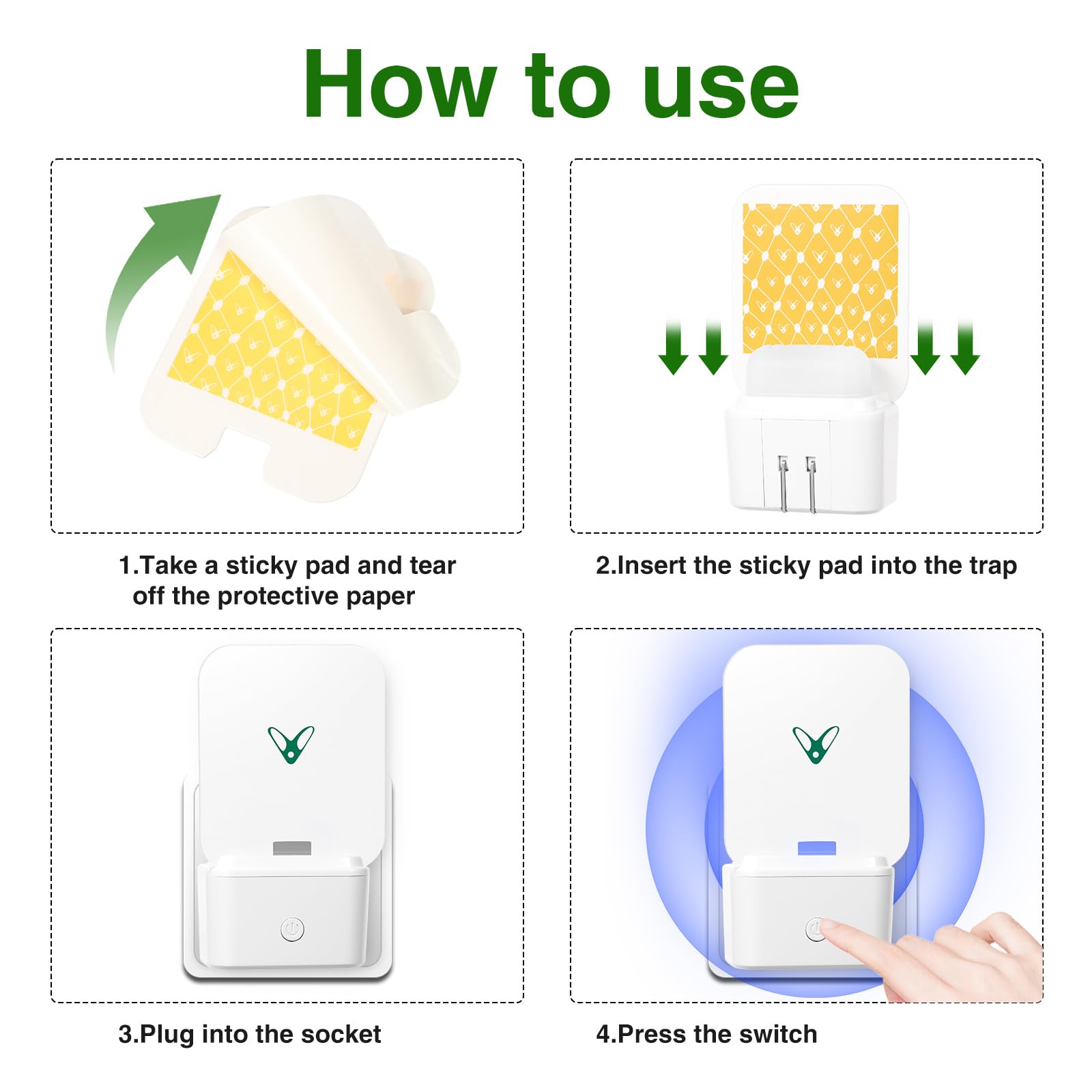 How to use

1.Take a sticky pad and tear off the protective paper

2.Insert the sticky pad into the trap

3.Plug into the socket

4.Press the switch