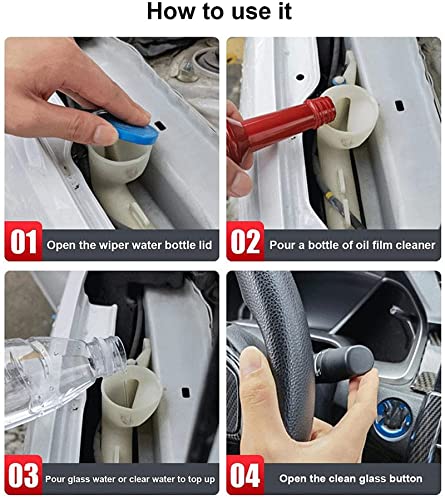 How to use it

01 Open the wiper water bottle lid

02 Pour a bottle of oil film cleaner

03 Pour glass water or clear water to top up

04 Open the clean glass button