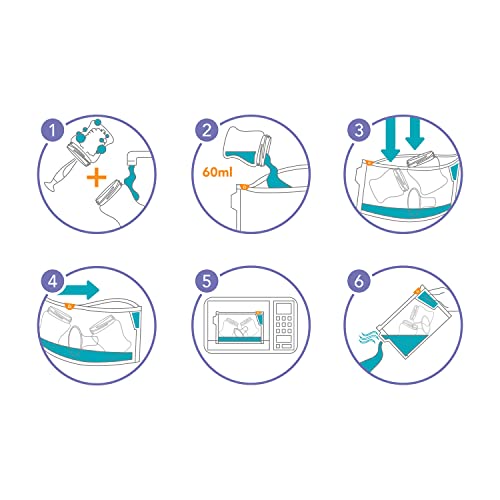 1

2

60ml

3

4

5

6