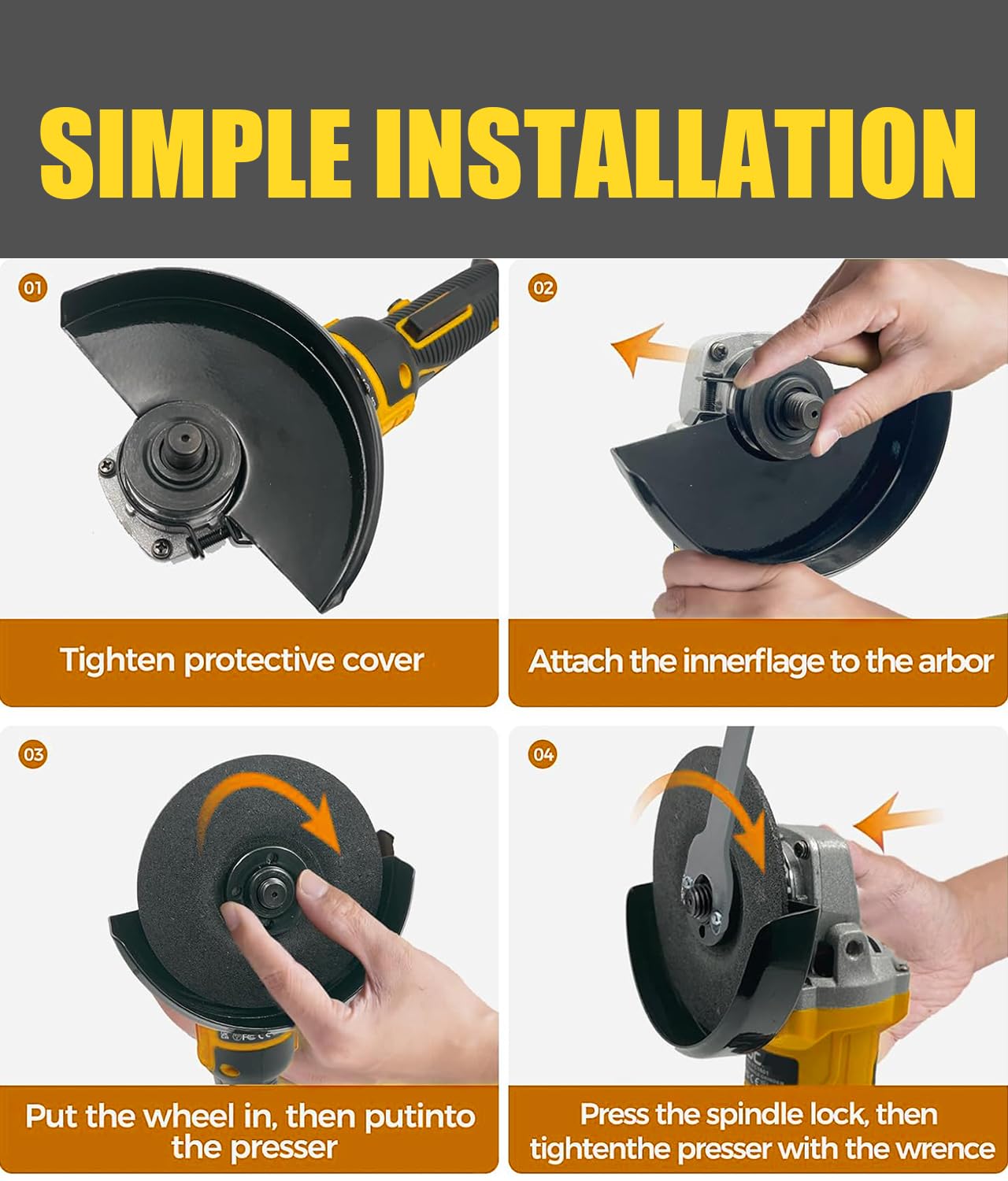 SIMPLE INSTALLATION

01

Tighten protective cover

02

Attach the innerflage to the arbor

03

Put the wheel in, then putinto the presser

04

Press the spindle lock, then tightenthe presser with the wrence