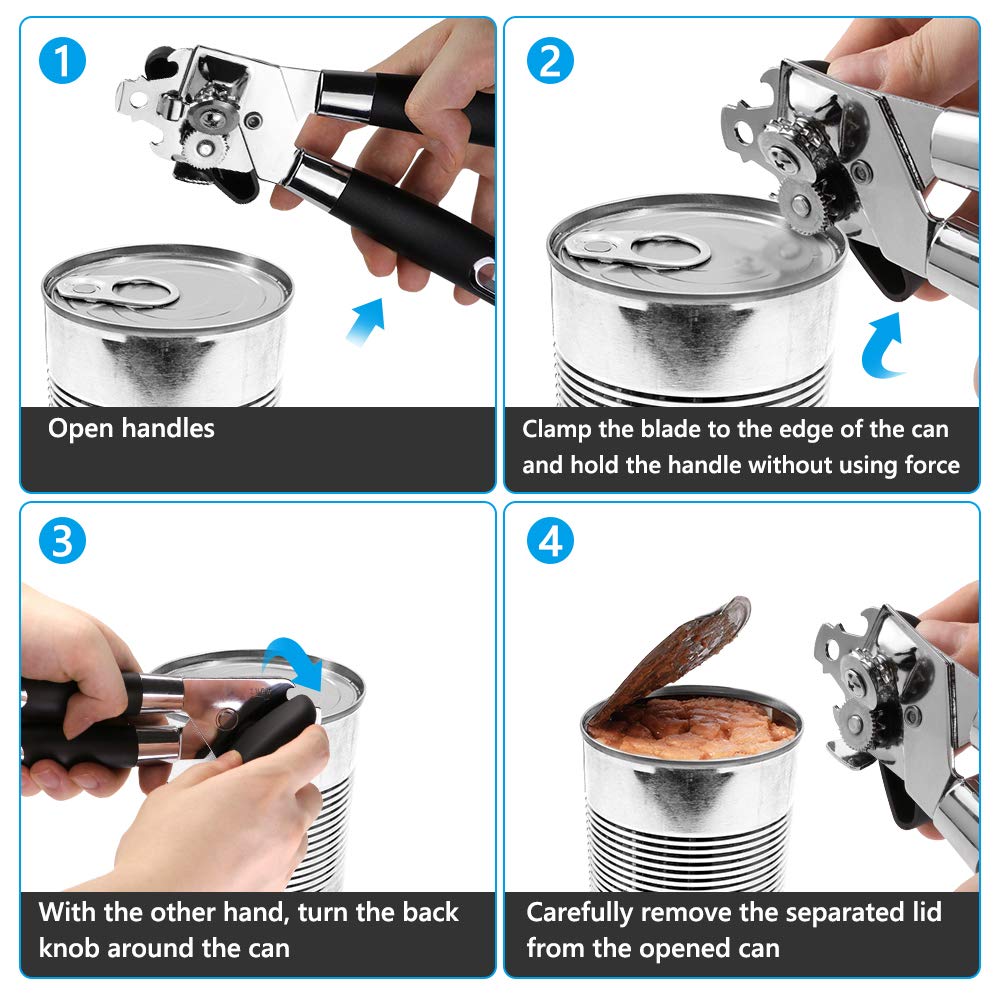 1

Open handles

2

Clamp the blade to the edge of the can and hold the handle without using force

3

With the other hand, turn the back knob around the can

4

Carefully remove the separated lid from the opened can