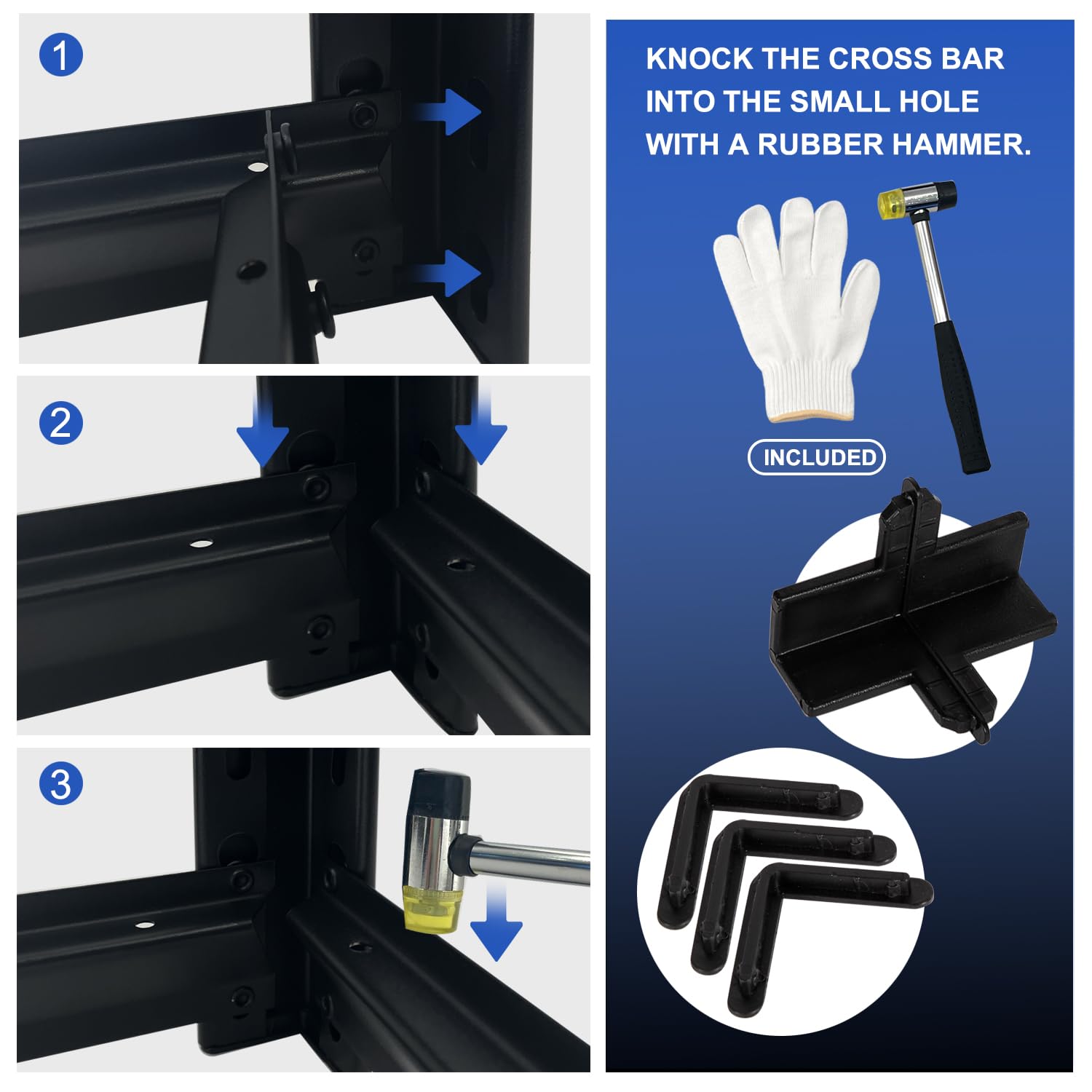 1

2

3

KNOCK THE CROSS BAR INTO THE SMALL HOLE WITH A RUBBER HAMMER.

INCLUDED