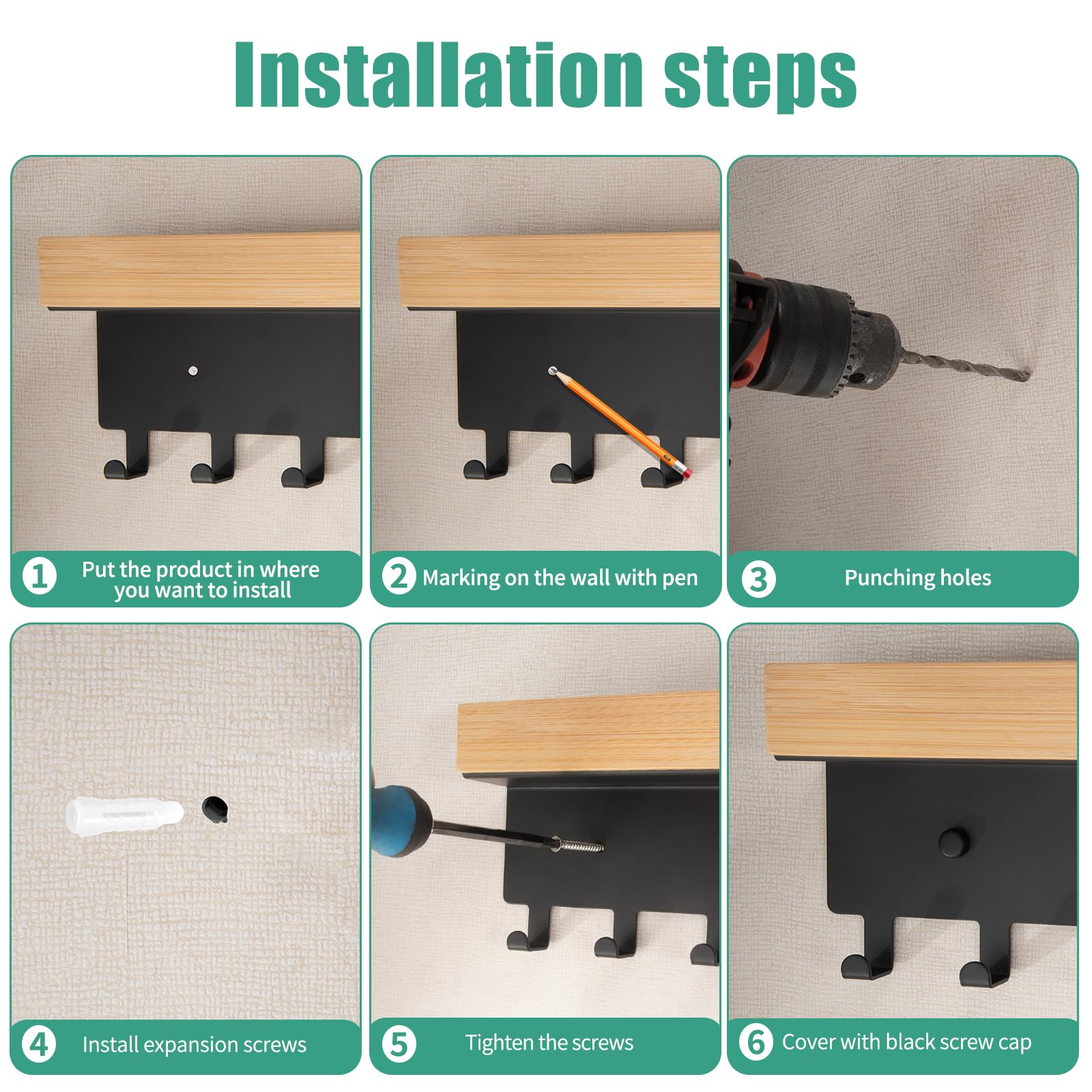 Installation steps

1 Put the product in where you want to install

2 Marking on the wall with pen

3 Punching holes

4 Install expansion screws

5 Tighten the screws

6 Cover with black screw cap