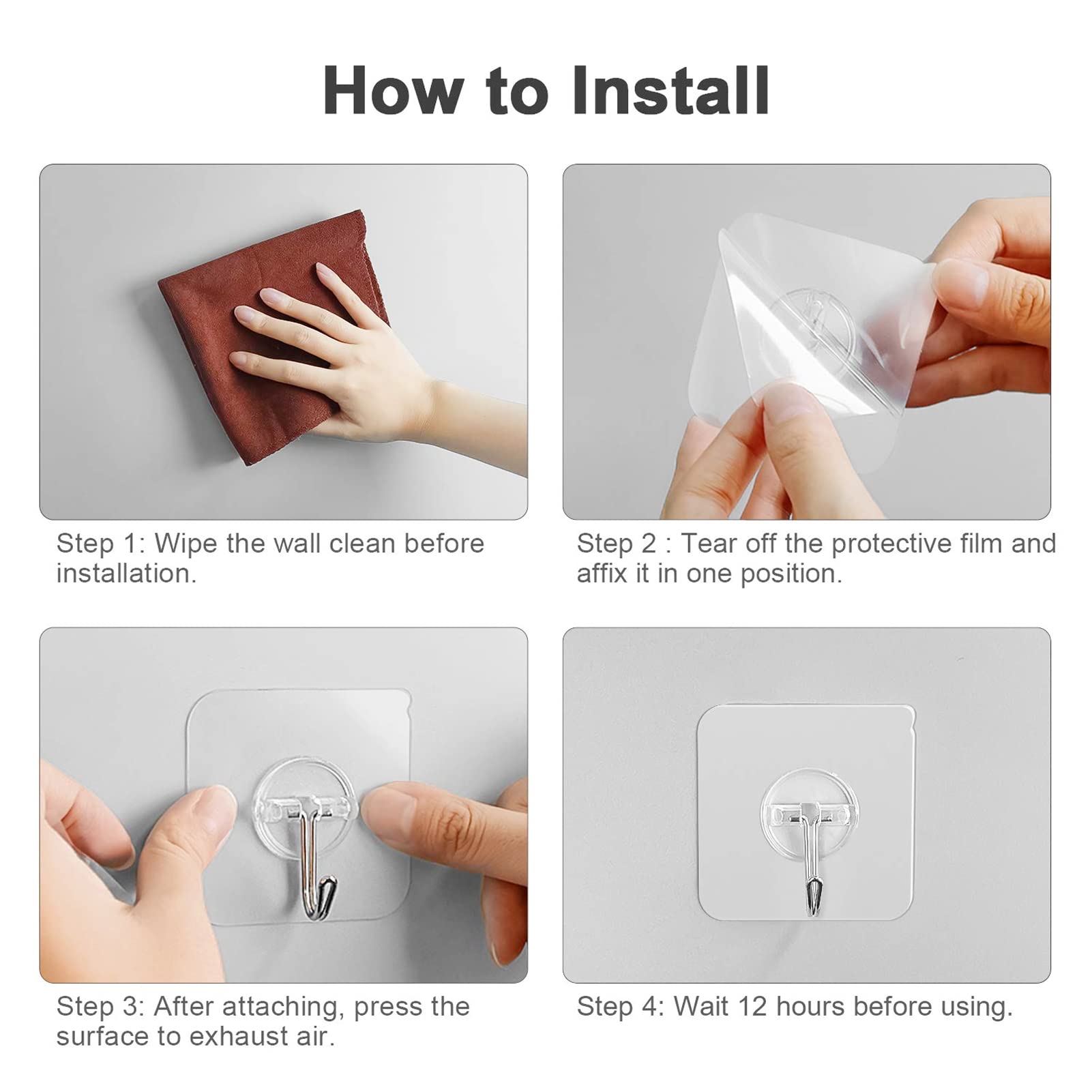 How to Install

Step 1: Wipe the wall clean before installation.

Step 2 : Tear off the protective film and affix it in one position.

Step 3: After attaching, press the surface to exhaust air.

Step 4: Wait 12 hours before using.