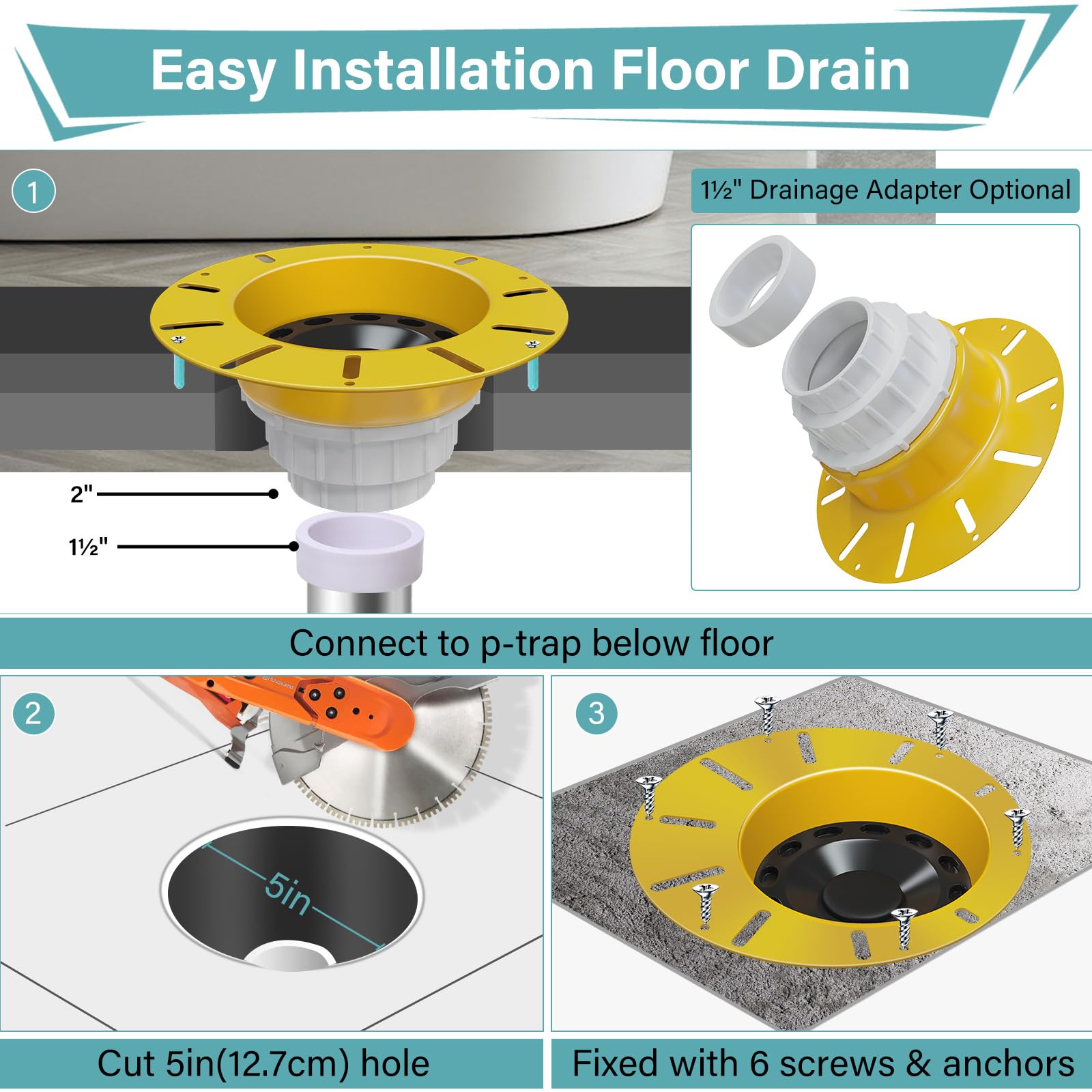 Easy Installation Floor Drain

1

1½" Drainage Adapter Optional

2"

1½"

Connect to p-trap below floor

2

5in

3

Cut 5in(12.7cm) hole

Fixed with 6 screws & anchors