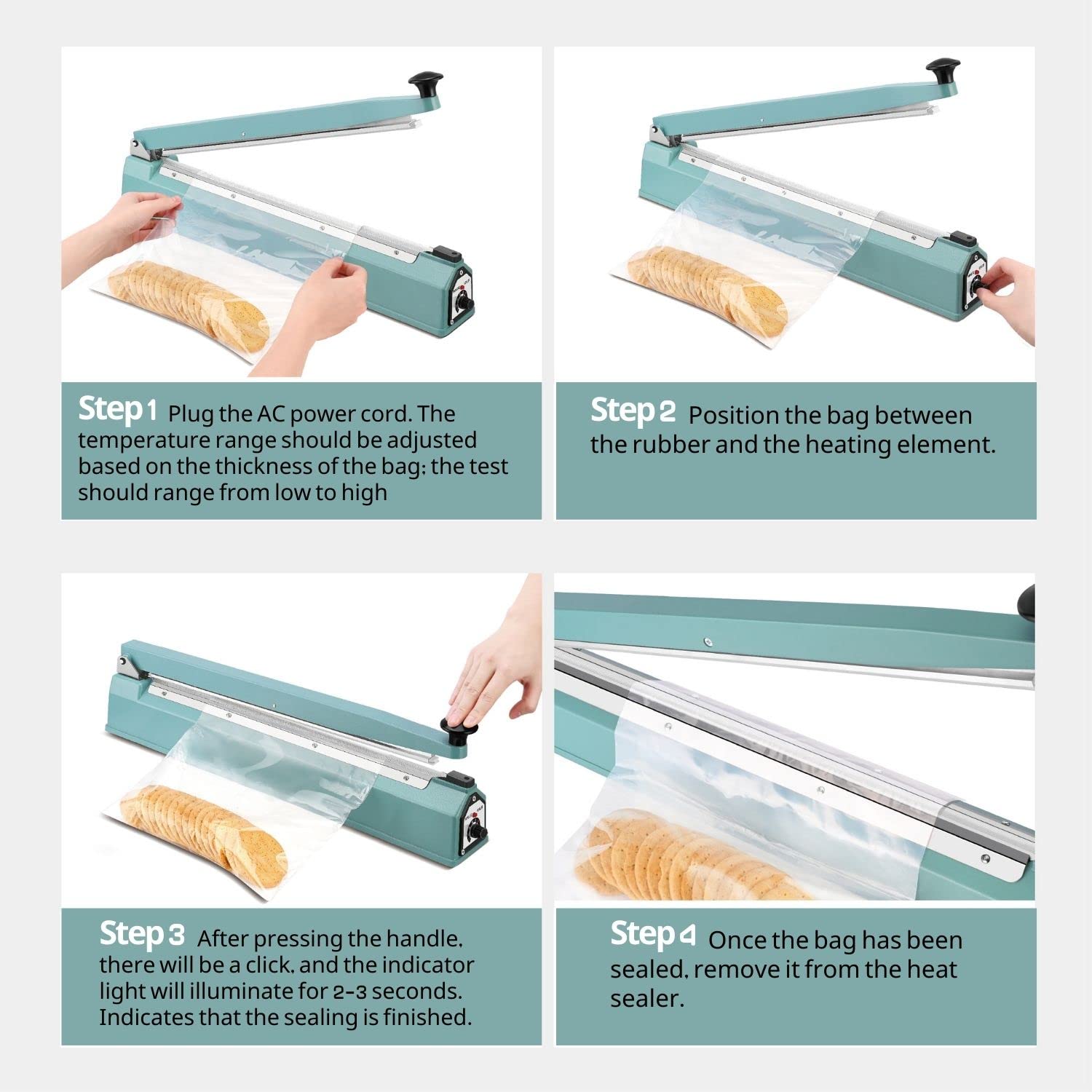 Step 1 Plug the AC power cord. The temperature range should be adjusted based on the thickness of the bag; the test should range from low to high

Step 2 Position the bag between the rubber and the heating element.

Step 3 After pressing the handle, there will be a click, and the indicator light will illuminate for 2-3 seconds. Indicates that the sealing is finished.

Step 4 Once the bag has been sealed, remove it from the heat sealer.