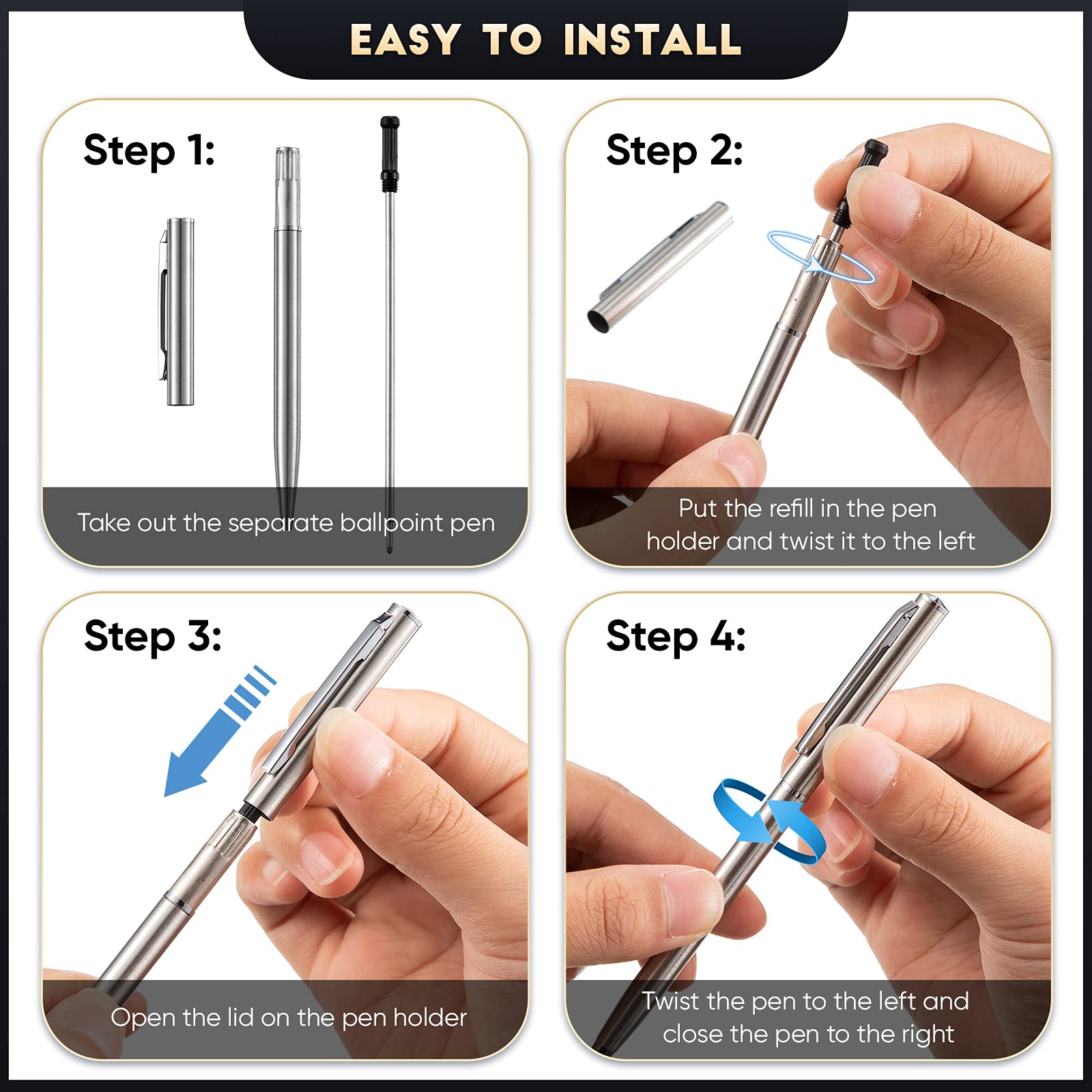 EASY TO INSTALL

Step 1:

Take out the separate ballpoint pen

Step 2:

Put the refill in the pen holder and twist it to the left

Step 3:

Open the lid on the pen holder

Step 4:

Twist the pen to the left and close the pen to the right