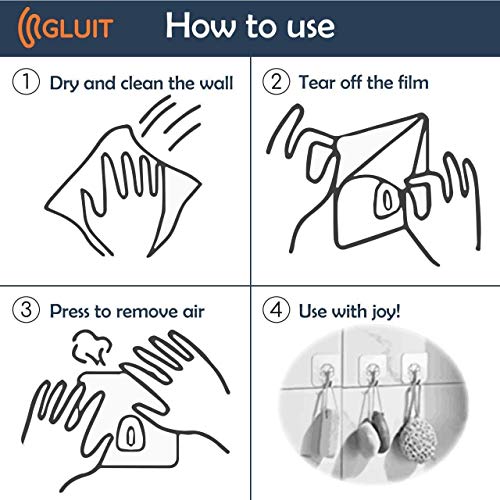 GLUIT How to use

① Dry and clean the wall

② Tear off the film

③ Press to remove air

④ Use with joy!